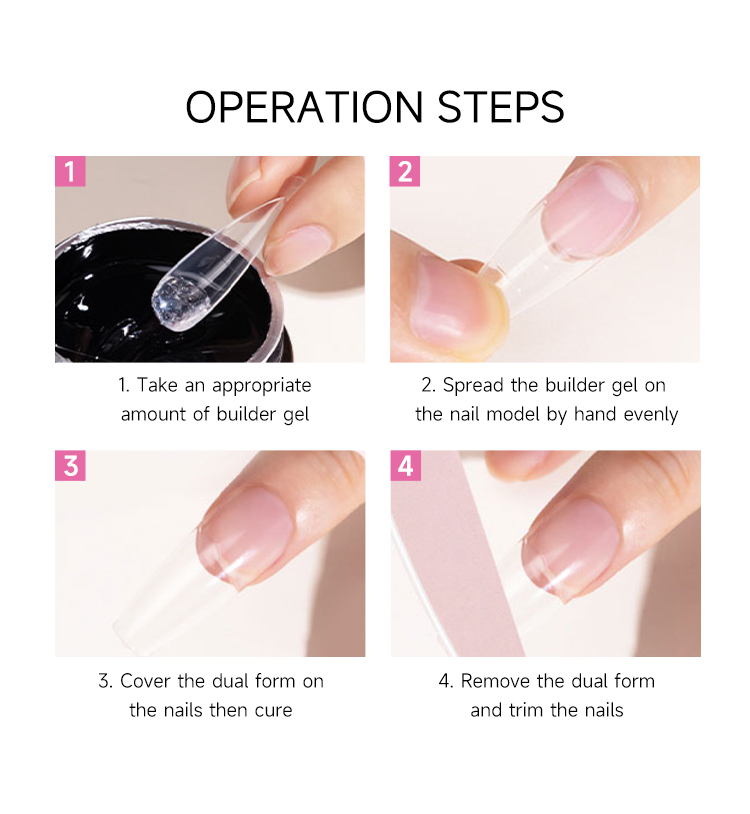 OPERATION STEPS

1

1. Take an appropriate amount of builder gel

2

2. Spread the builder gel on the nail model by hand evenly

3

3. Cover the dual form on the nails then cure

4

4. Remove the dual form and trim the nails