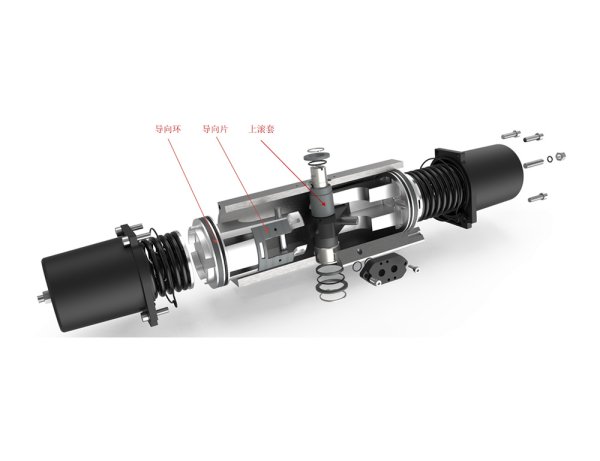 导向环
导向片
上滚套