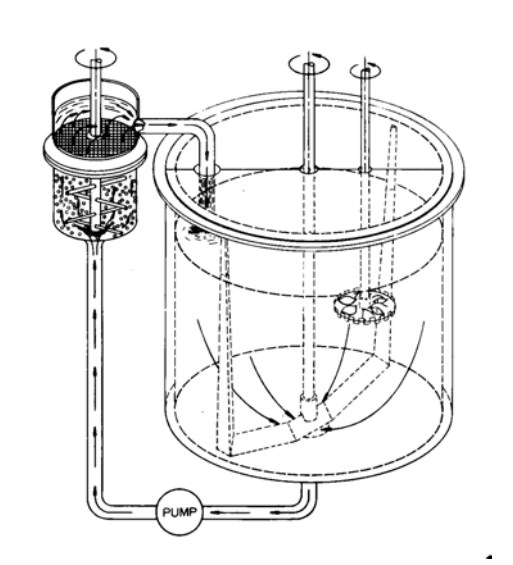 PUMP