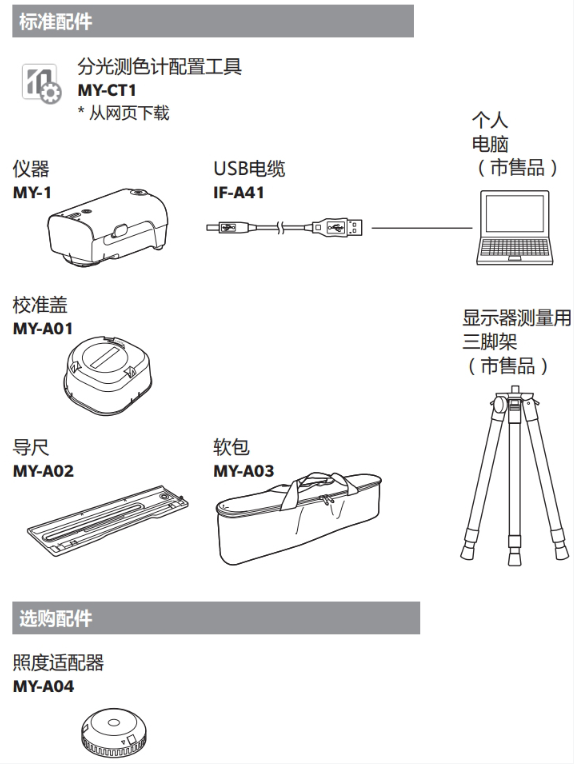 标准配件

分光测色计配置工具
MY-CT1
* 从网页下载

仪器
MY-1

USB电缆
IF-A41

个人
电脑
（市售品）

校准盖
MY-A01

显示器测量用
三脚架
（市售品）

导尺
MY-A02

软包
MY-A03

选购配件

照度适配器
MY-A04