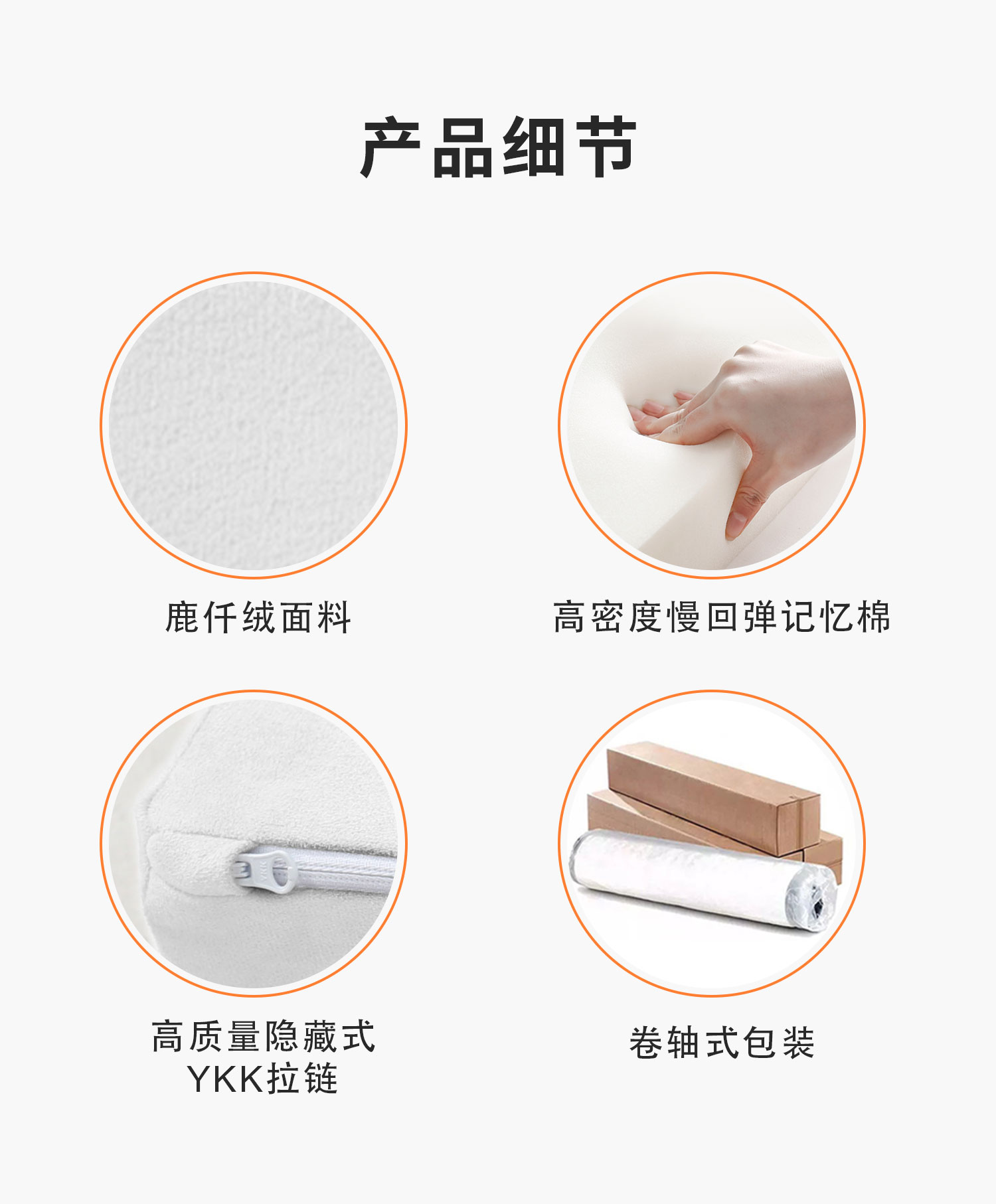 产品细节

鹿仟绒面料

高密度慢回弹记忆棉

高质量隐藏式
YKK拉链

卷轴式包装