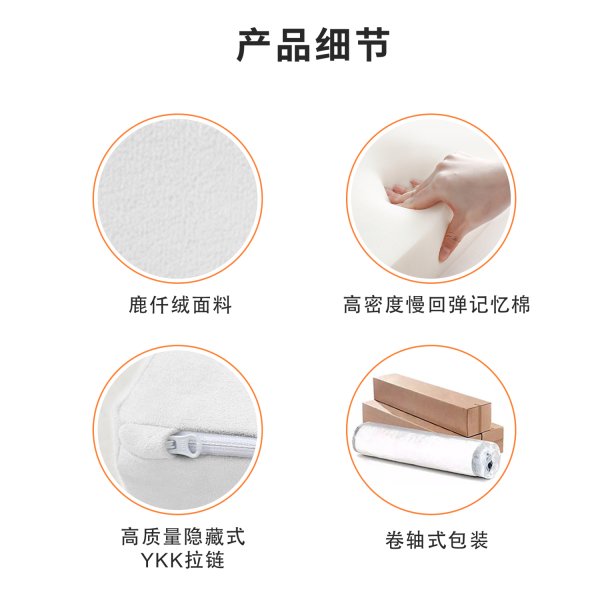 产品细节

鹿仟绒面料

高密度慢回弹记忆棉

高质量隐藏式
YKK拉链

卷轴式包装