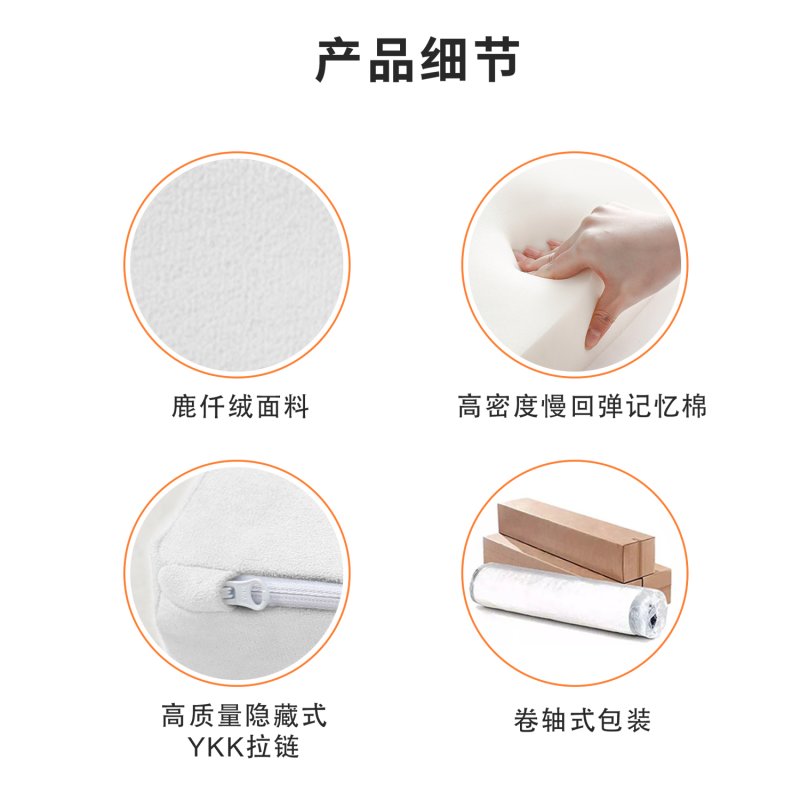 产品细节

鹿仟绒面料

高密度慢回弹记忆棉

高质量隐藏式
YKK拉链

卷轴式包装