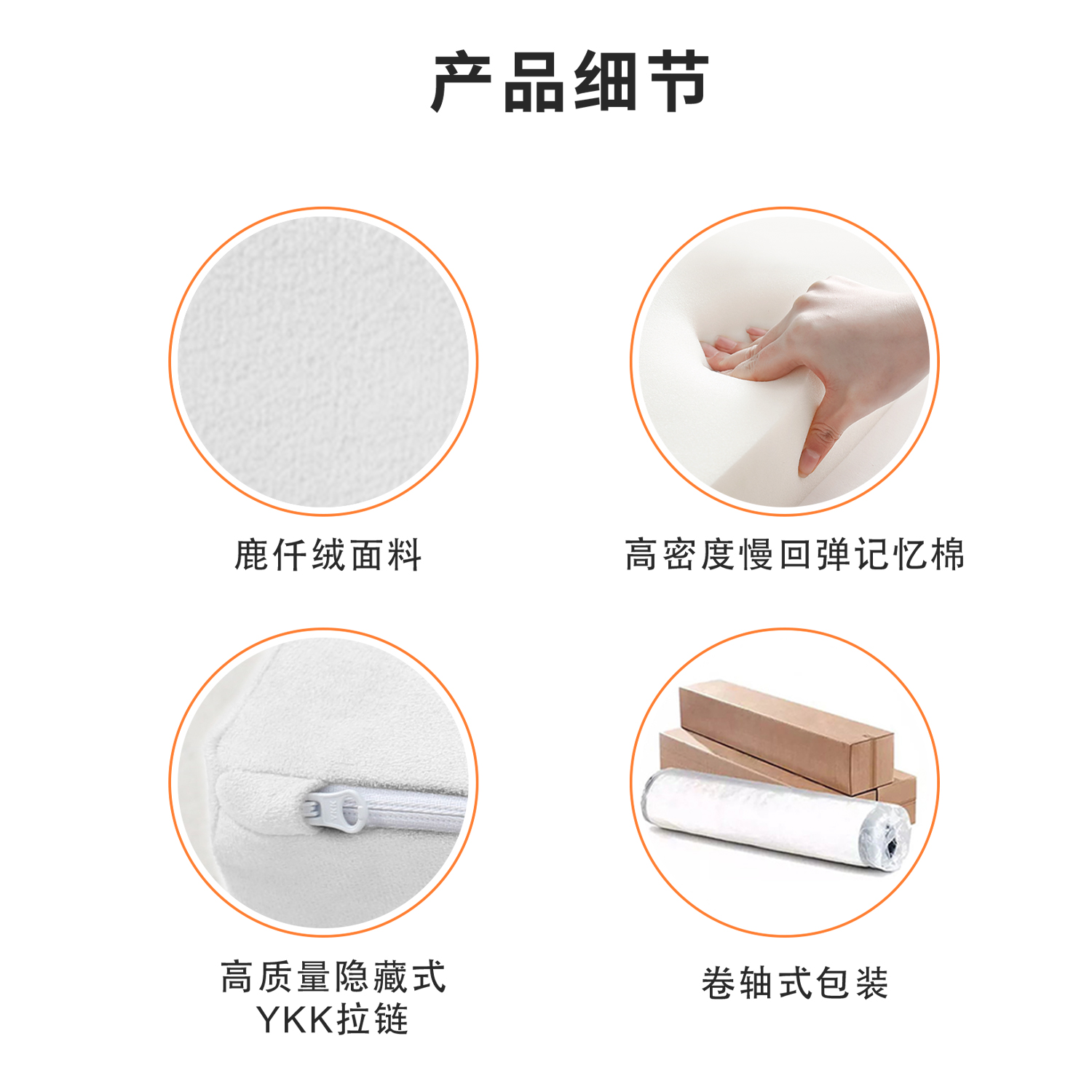 产品细节

鹿仟绒面料

高密度慢回弹记忆棉

高质量隐藏式
YKK拉链

卷轴式包装