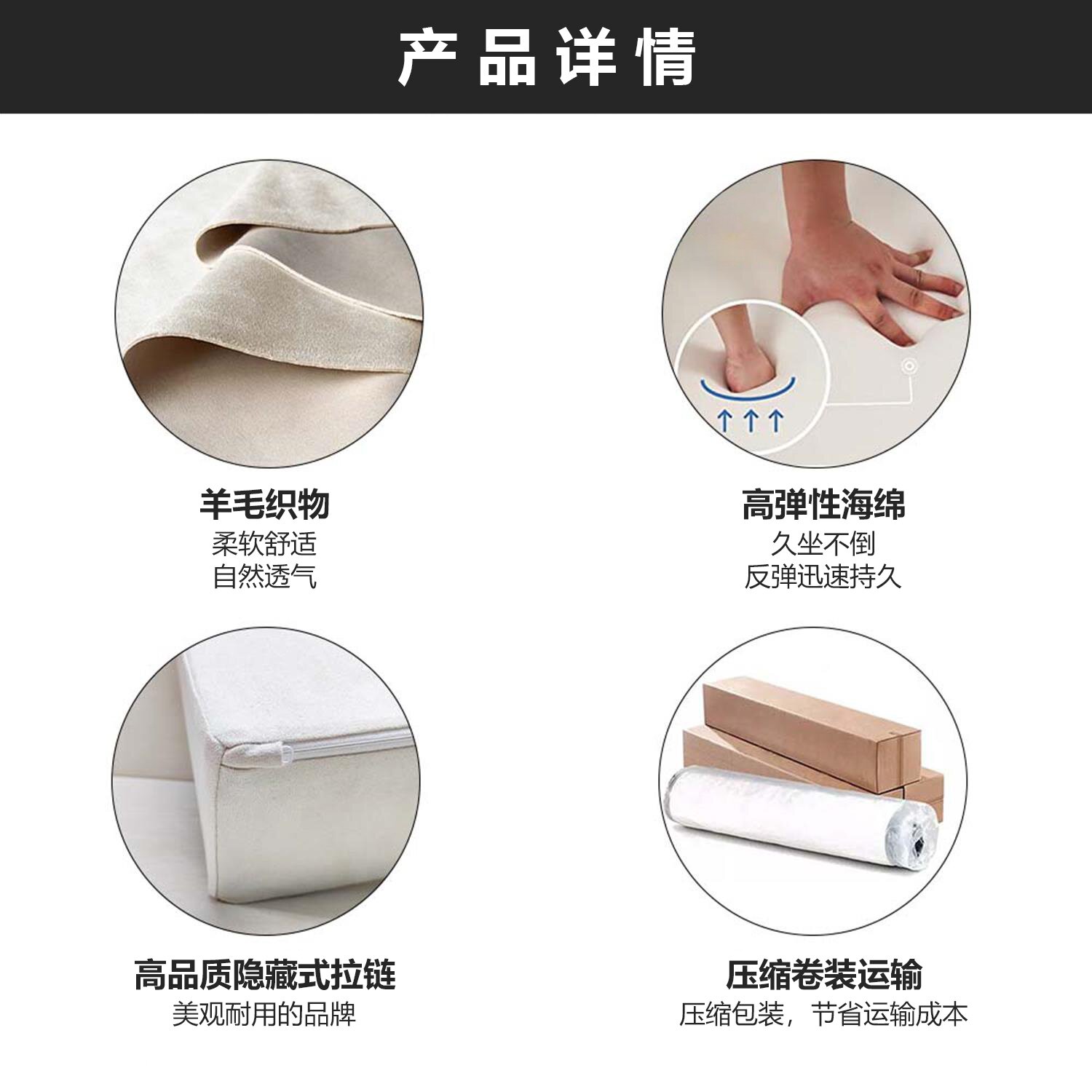 产品详情

羊毛织物
柔软舒适
自然透气

高弹性海绵
久坐不倒
反弹迅速持久

高品质隐藏式拉链
美观耐用的品牌

压缩卷装运输
压缩包装，节省运输成本