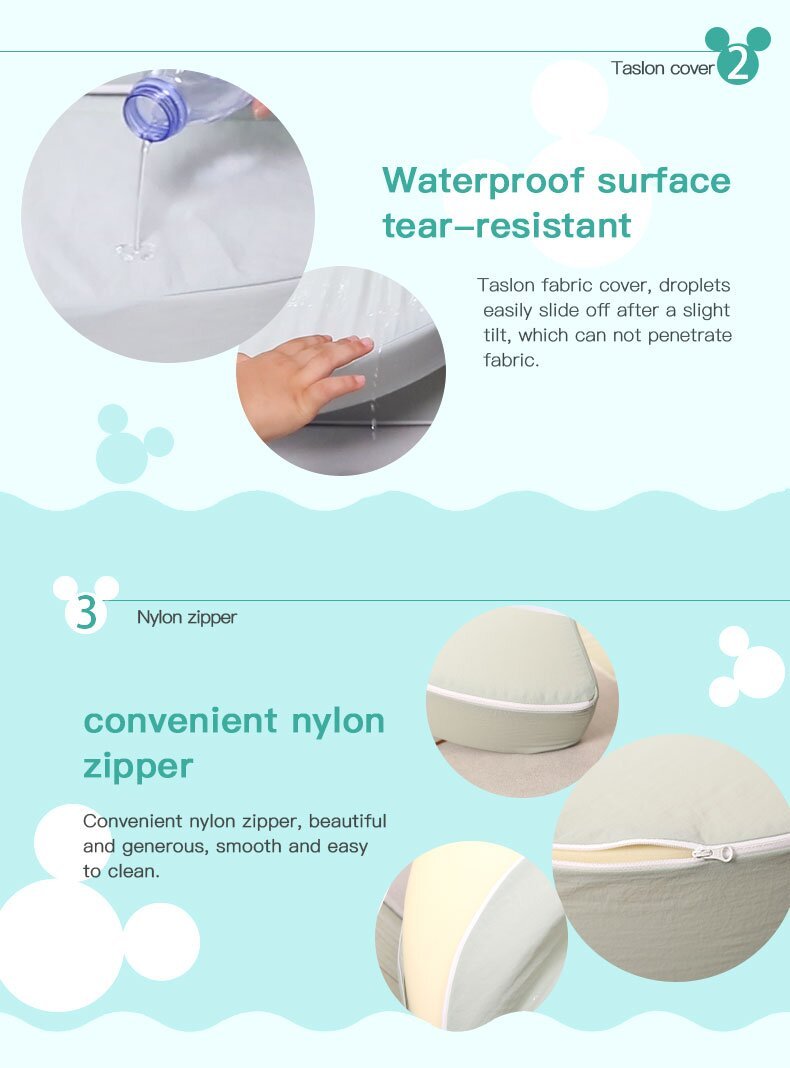 Taslon cover 2

Waterproof surface tear–resistant

Taslon fabric cover, droplets easily slide off after a slight tilt, which can not penetrate fabric.

3 Nylon zipper

convenient nylon zipper

Convenient nylon zipper, beautiful and generous, smooth and easy to clean.