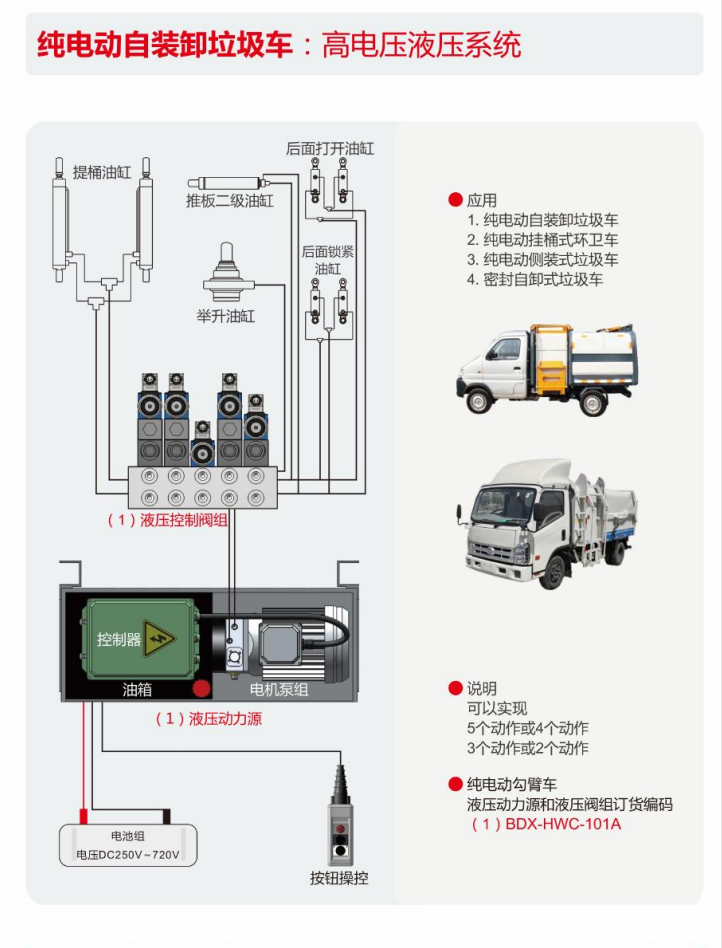 纯电动自装卸垃圾车：高电压液压系统

提桶油缸

推板二级油缸

后面打开油缸

后面锁紧油缸

举升油缸

（1）液压控制阀组

控制器

油箱

电机泵组

（1）液压动力源

电池组
电压DC250V~720V

按钮操控

应用
1. 纯电动自装卸垃圾车
2. 纯电动挂桶式环卫车
3. 纯电动侧装式垃圾车
4. 密封自卸式垃圾车

说明
可以实现
5个动作或4个动作
3个动作或2个动作

纯电动勾臂车
液压动力源和液压阀组订货编码
（1）BDX-HWC-101A