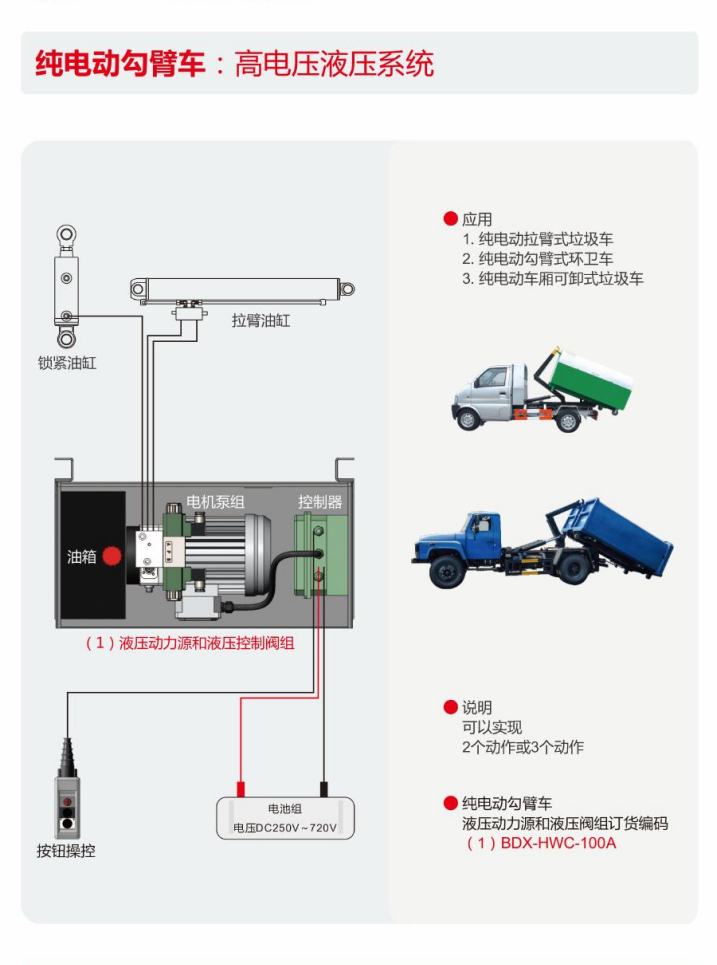 纯电动勾臂车：高电压液压系统

拉臂油缸

锁紧油缸

电机泵组

控制器

油箱

（1）液压动力源和液压控制阀组

电池组
电压DC250V～720V

按钮操控

应用
1. 纯电动拉臂式垃圾车
2. 纯电动勾臂式环卫车
3. 纯电动车厢可卸式垃圾车

说明
可以实现
2个动作或3个动作

纯电动勾臂车
液压动力源和液压阀组订货编码
（1）BDX-HWC-100A