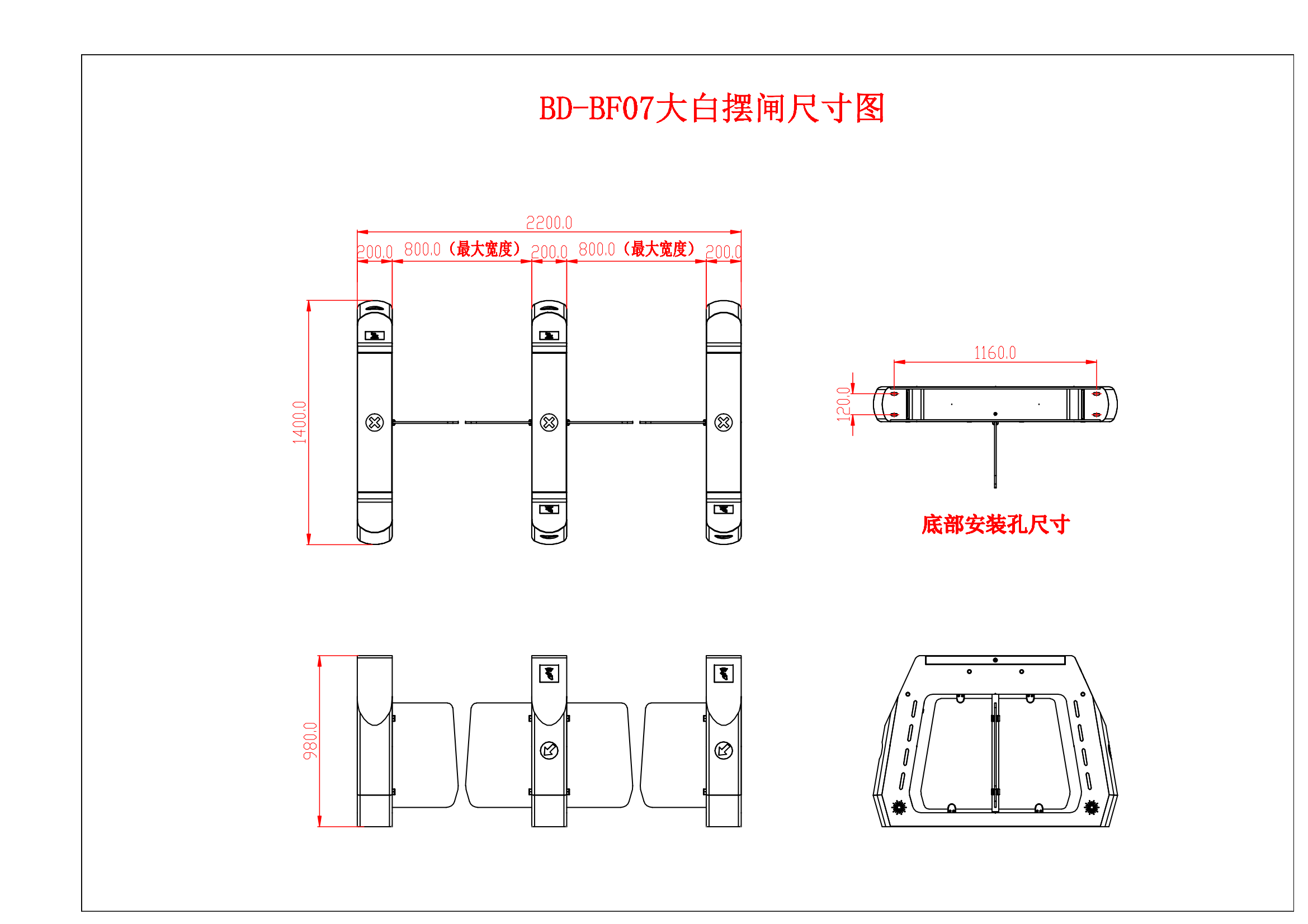 BD-BF07大白摆闸尺寸图

2200.0

200.0 800.0（最大宽度） 200.0 800.0（最大宽度） 200.0

1400.0

1160.0

120.0

底部安装孔尺寸

980.0