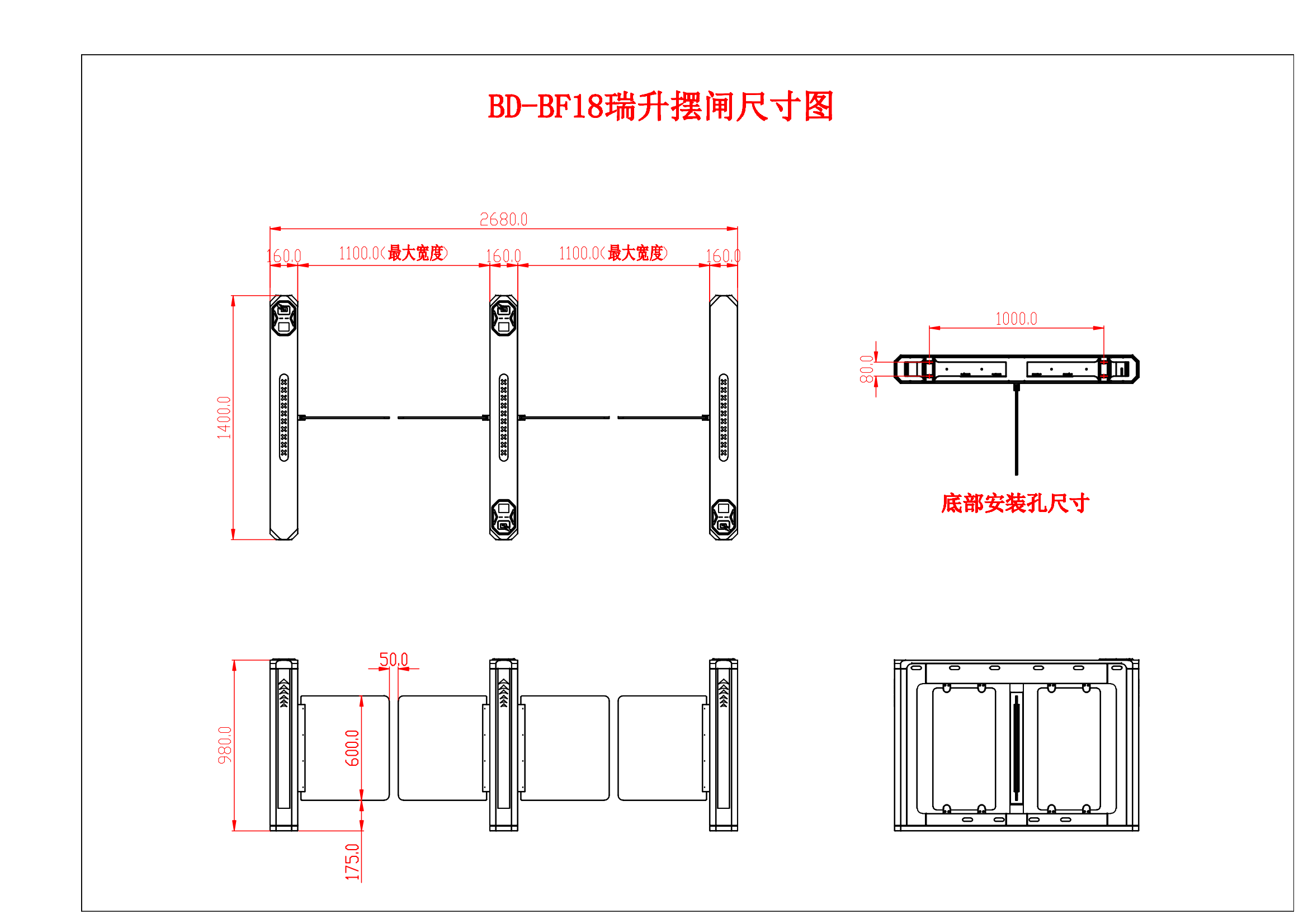 BD-BF18瑞升摆闸尺寸图

2680.0

160.0 1100.0(最大宽度) 160.0 1100.0(最大宽度) 160.0

1400.0

1000.0

80.0

底部安装孔尺寸

50.0

980.0

600.0

175.0