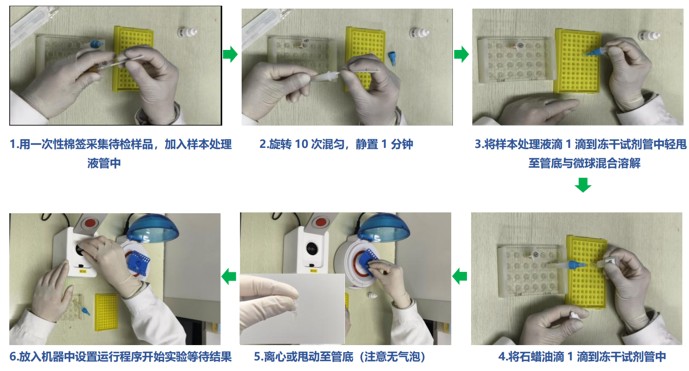 1.用一次性棉签采集待检样品，加入样本处理液管中

2.旋转 10 次混匀，静置 1 分钟

3.将样本处理液滴 1 滴到冻干试剂管中轻甩至管底与微球混合溶解

4.将石蜡油滴 1 滴到冻干试剂管中

5.离心或甩动至管底（注意无气泡）

6.放入机器中设置运行程序开始实验等待结果