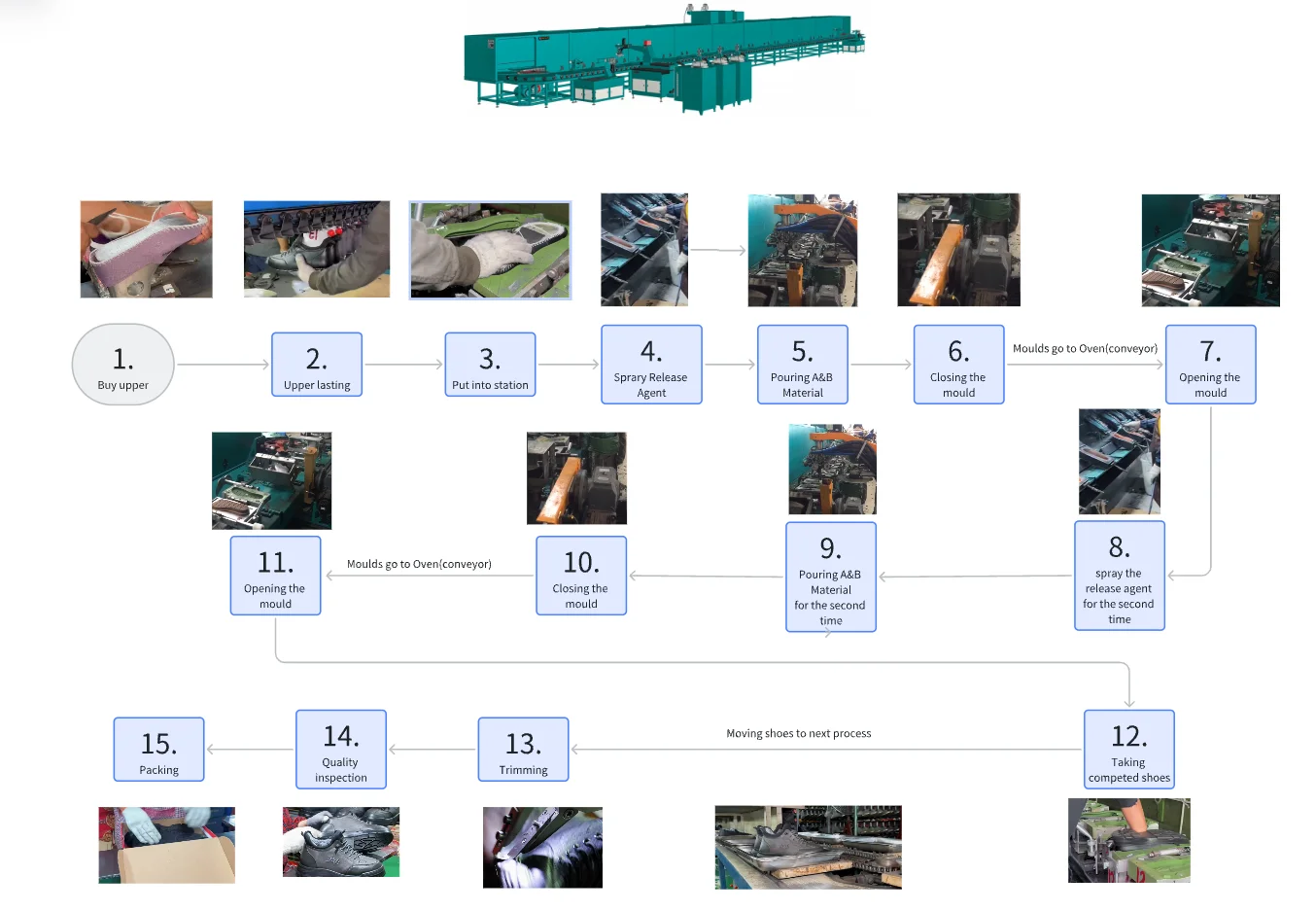 1.
Buy upper

2.
Upper lasting

3.
Put into station

4.
Sprary Release Agent

5.
Pouring A&B Material

6.
Closing the mould

Moulds go to Oven(conveyor)

7.
Opening the mould

8.
spray the release agent for the second time

9.
Pouring A&B Material for the second time

10.
Closing the mould

Moulds go to Oven(conveyor)

11.
Opening the mould

12.
Taking competed shoes

Moving shoes to next process

13.
Trimming

14.
Quality inspection

15.
Packing