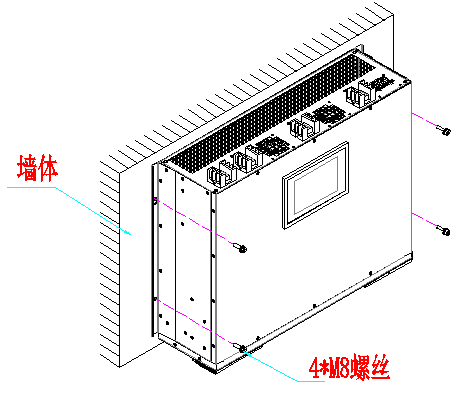 墙体

4*M8螺丝