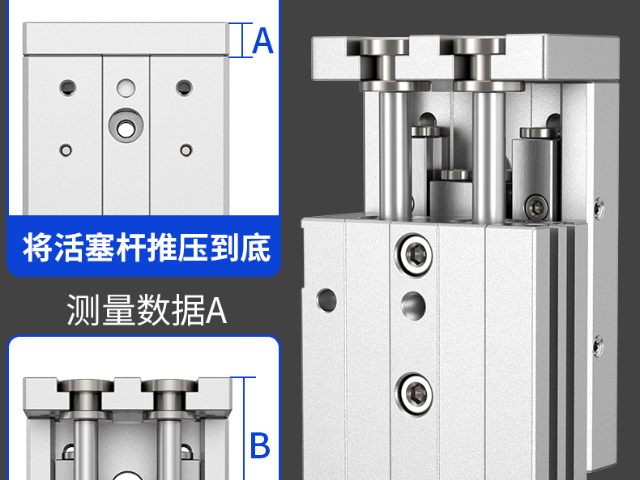 A

将活塞杆推压到底

测量数据A

B