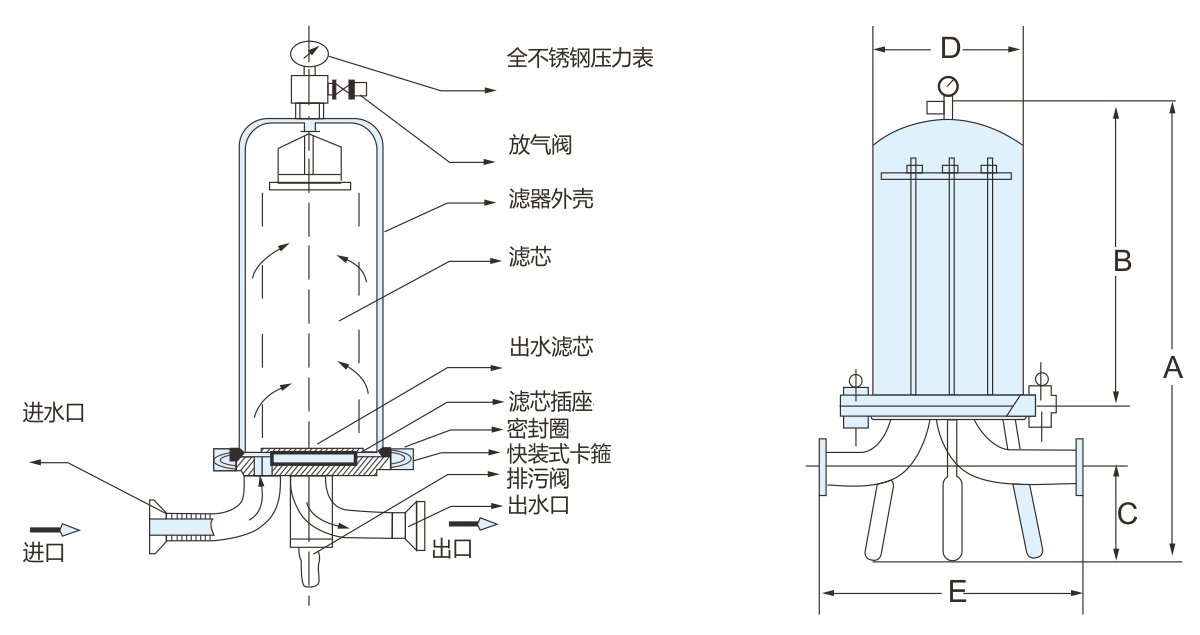 全不锈钢压力表
放气阀
滤器外壳
滤芯
出水滤芯
滤芯插座
密封圈
快装式卡箍
排污阀
出水口
进水口
进口
出口
D
B
A
C
E