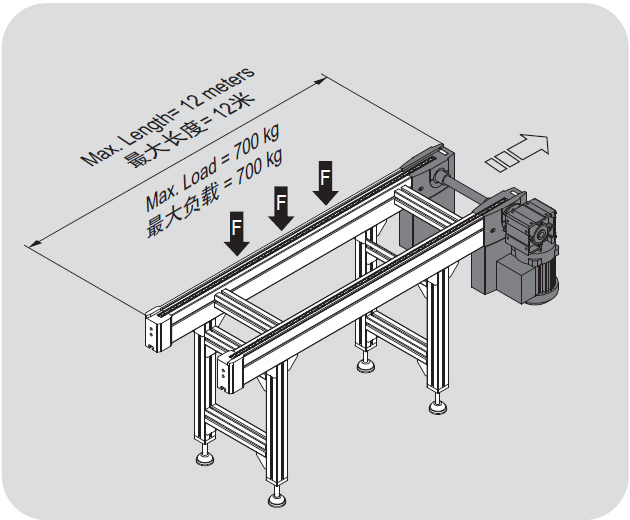 Max. Length= 12 meters
最大长度= 12米

Max. Load = 700 kg
最大负载 = 700 kg

F

F

F