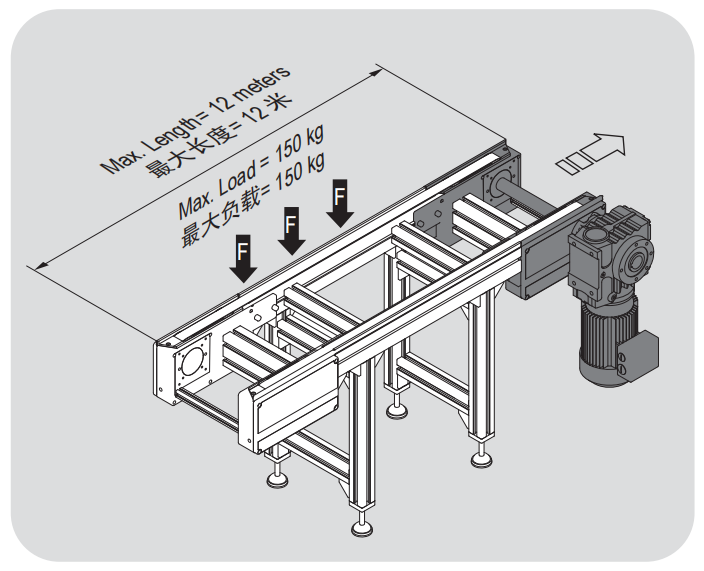 Max. Length= 12 meters
最大长度= 12 米

Max. Load = 150 kg
最大负载= 150 kg

F
F
F