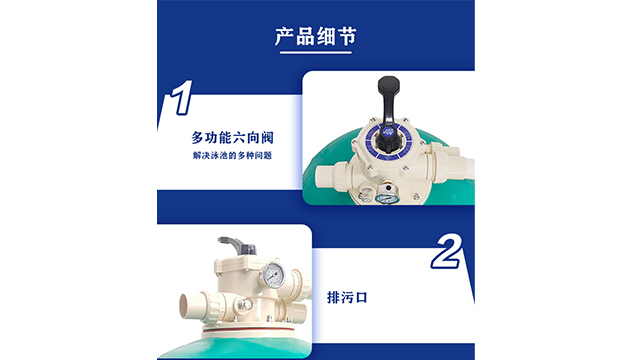 产品细节

1

多功能六向阀

解决泳池的多种问题

2

排污口