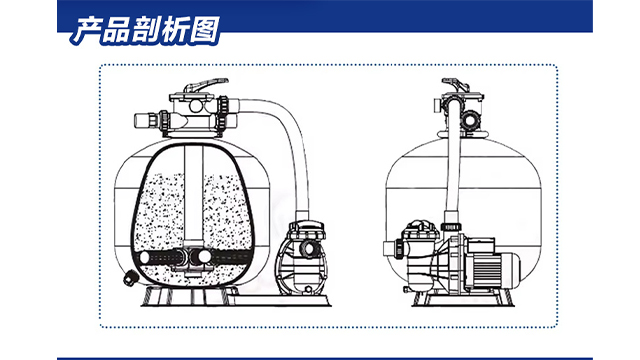 产品剖析图