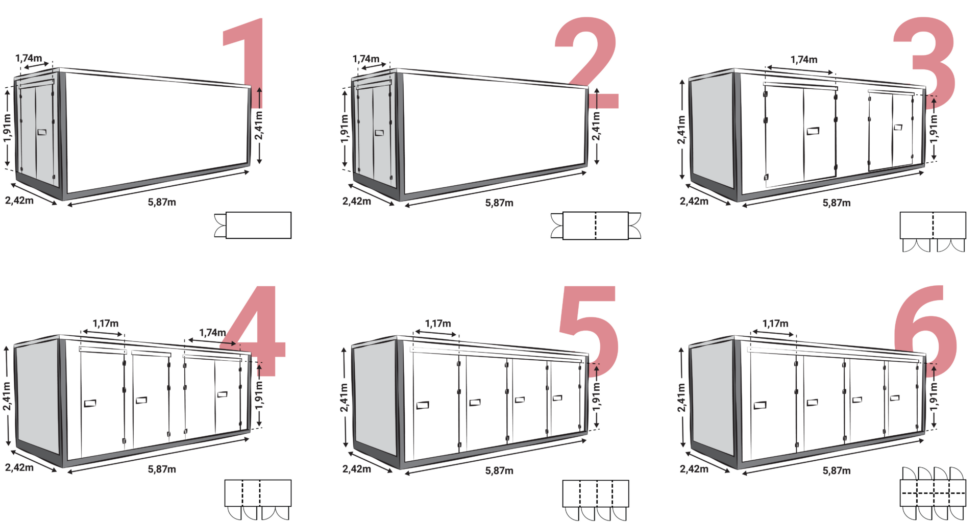 1
1,74m
1,91m
2,41m
2,42m
5,87m

2
1,74m
1,91m
2,41m
2,42m
5,87m

3
1,74m
2,41m
1,91m
2,42m
5,87m

4
1,17m
1,74m
2,41m
1,91m
2,42m
5,87m

5
1,17m
2,41m
1,91m
2,42m
5,87m

6
1,17m
2,41m
1,91m
2,42m
5,87m