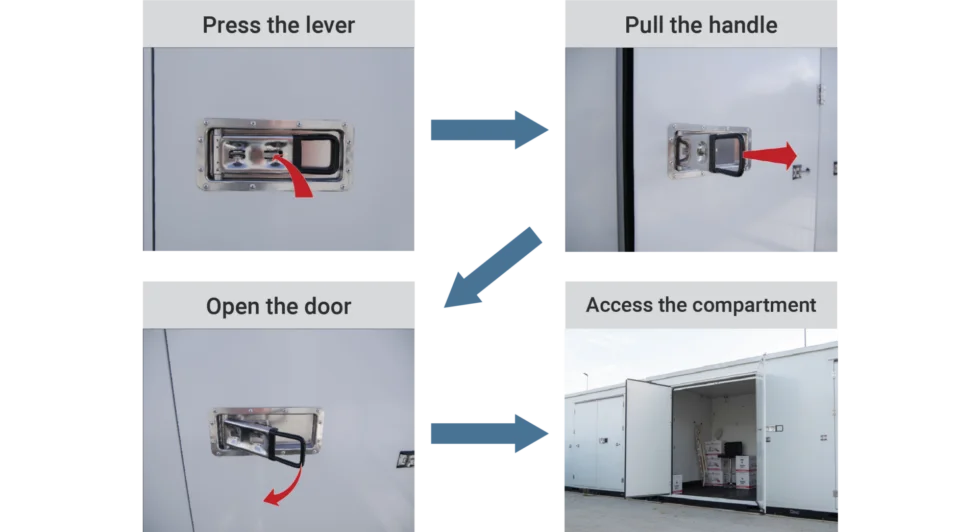 Press the lever

Pull the handle

Open the door

Access the compartment