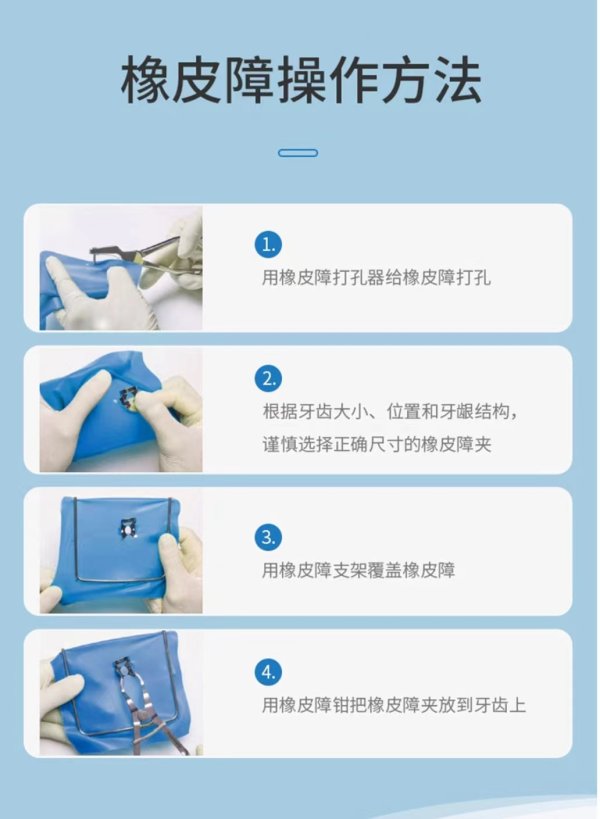 橡皮障操作方法

1.
用橡皮障打孔器给橡皮障打孔

2.
根据牙齿大小、位置和牙龈结构，谨慎选择正确尺寸的橡皮障夹

3.
用橡皮障支架覆盖橡皮障

4.
用橡皮障钳把橡皮障夹放到牙齿上