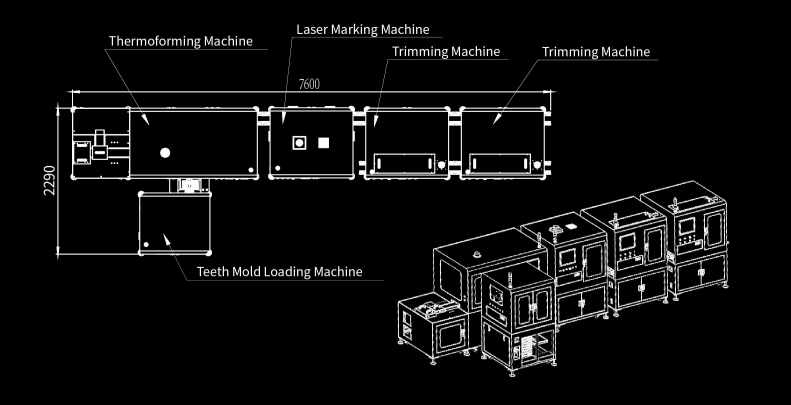 Thermoforming Machine

Laser Marking Machine

Trimming Machine

Trimming Machine

7600

2290

Teeth Mold Loading Machine