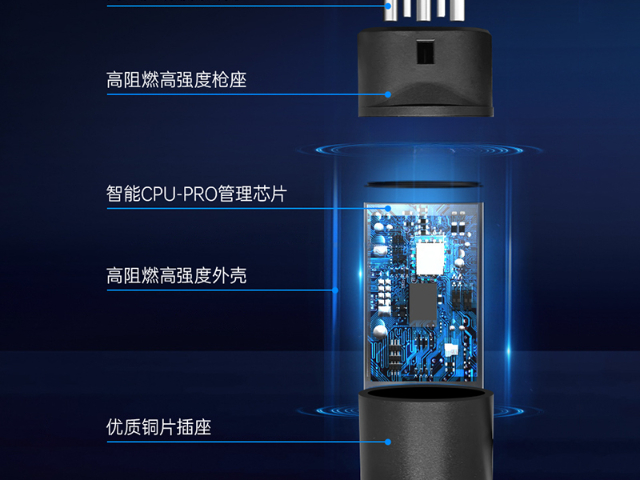 高阻燃高强度枪座

智能CPU-PRO管理芯片

高阻燃高强度外壳

优质铜片插座