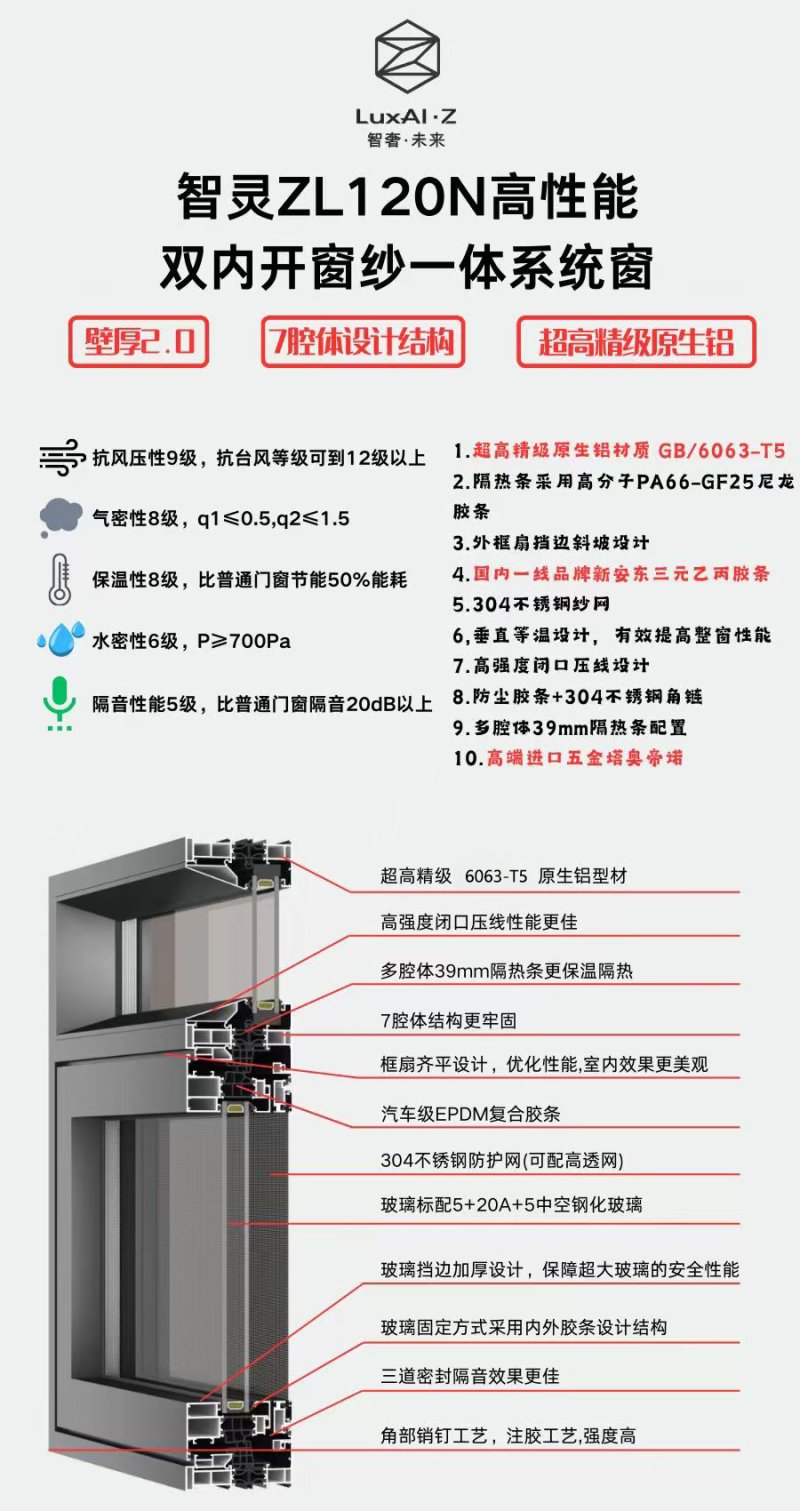 LuxAI·Z
智奢·未来

智灵ZL120N高性能
双内开窗纱一体系统窗

壁厚2.0
7腔体设计结构
超高精级原生铝

抗风压性9级，抗台风等级可到12级以上

气密性8级，q1≤0.5,q2≤1.5

保温性8级，比普通门窗节能50%能耗

水密性6级，P≥700Pa

隔音性能5级，比普通门窗隔音20dB以上

1.超高精级原生铝材质 GB/6063-T5
2.隔热条采用高分子PA66-GF25尼龙胶条
3.外框扇挡边斜坡设计
4.国内一线品牌新安东三元乙丙胶条
5.304不锈钢纱网
6,垂直等温设计，有效提高整窗性能
7.高强度闭口压线设计
8.防尘胶条+304不锈钢角链
9.多腔体39mm隔热条配置
10.高端进口五金塔奥帝诺

超高精级 6063-T5 原生铝型材
高强度闭口压线性能更佳
多腔体39mm隔热条更保温隔热
7腔体结构更牢固
框扇齐平设计，优化性能,室内效果更美观
汽车级EPDM复合胶条
304不锈钢防护网(可配高透网)
玻璃标配5+20A+5中空钢化玻璃
玻璃挡边加厚设计，保障超大玻璃的安全性能
玻璃固定方式采用内外胶条设计结构
三道密封隔音效果更佳
角部销钉工艺，注胶工艺,强度高