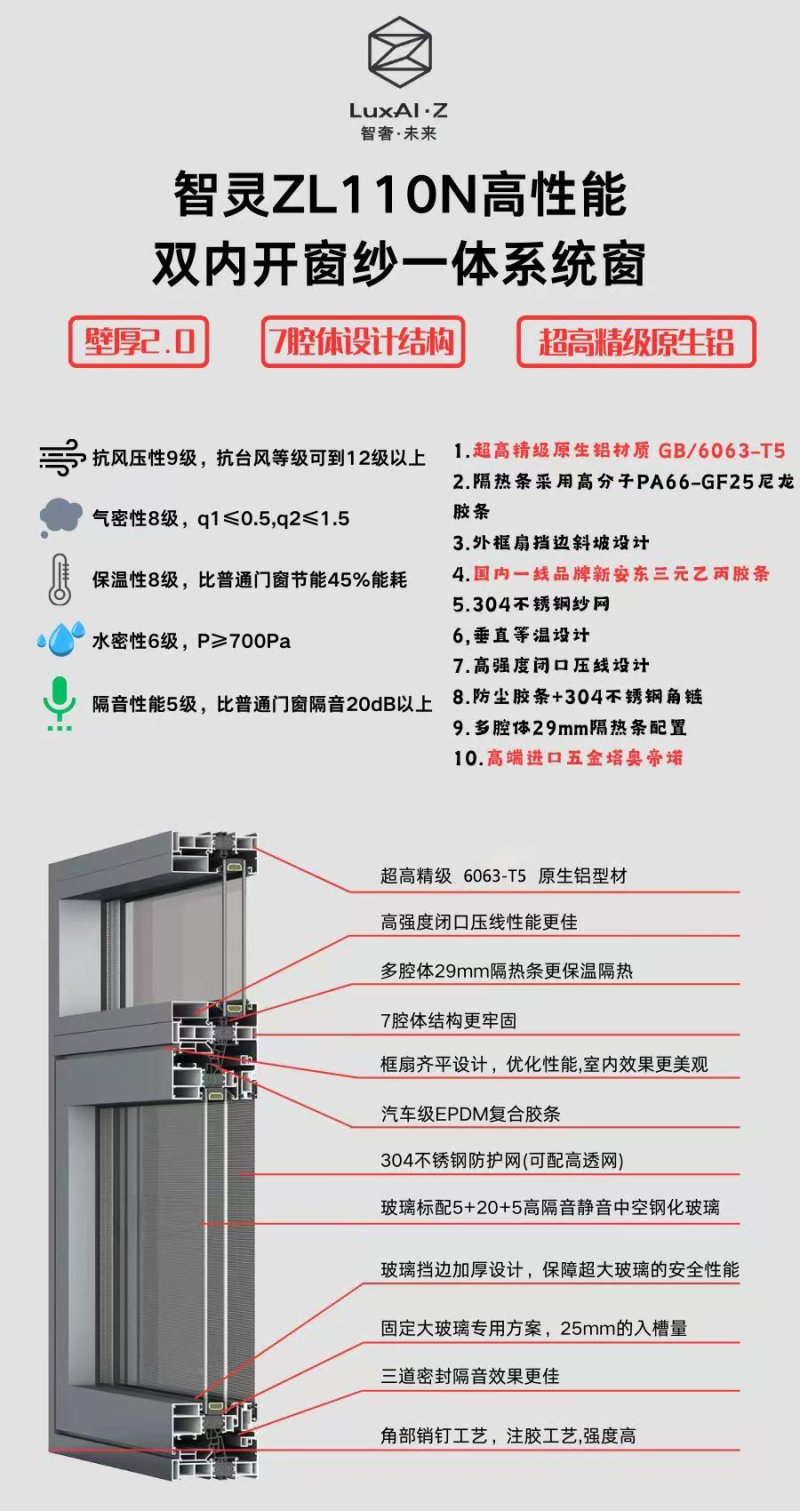 LuxAI·Z
智奢·未来

智灵ZL110N高性能
双内开窗纱一体系统窗

壁厚2.0

7腔体设计结构

超高精级原生铝

抗风压性9级，抗台风等级可到12级以上

气密性8级，q1≤0.5,q2≤1.5

保温性8级，比普通门窗节能45%能耗

水密性6级，P≥700Pa

隔音性能5级，比普通门窗隔音20dB以上

1.超高精级原生铝材质 GB/6063-T5
2.隔热条采用高分子PA66-GF25尼龙胶条
3.外框扇挡边斜坡设计
4.国内一线品牌新安东三元乙丙胶条
5.304不锈钢纱网
6,垂直等温设计
7.高强度闭口压线设计
8.防尘胶条+304不锈钢角链
9.多腔体29mm隔热条配置
10.高端进口五金塔奥帝诺

超高精级 6063-T5 原生铝型材
高强度闭口压线性能更佳
多腔体29mm隔热条更保温隔热
7腔体结构更牢固
框扇齐平设计，优化性能,室内效果更美观
汽车级EPDM复合胶条
304不锈钢防护网(可配高透网)
玻璃标配5+20+5高隔音静音中空钢化玻璃
玻璃挡边加厚设计，保障超大玻璃的安全性能
固定大玻璃专用方案，25mm的入槽量
三道密封隔音效果更佳
角部销钉工艺，注胶工艺,强度高