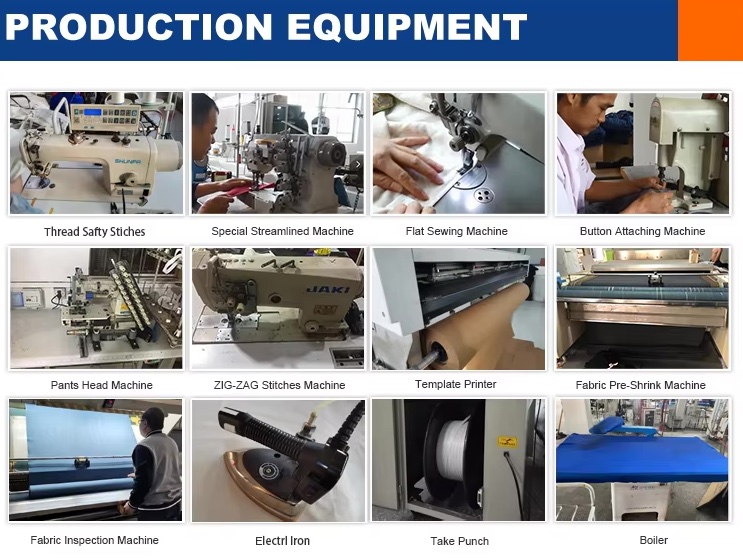 PRODUCTION EQUIPMENT

SHUNFA

Thread Safty Stiches

Special Streamlined Machine

Flat Sewing Machine

Button Attaching Machine

Pants Head Machine

JAKI

ZIG-ZAG Stitches Machine

Template Printer

Fabric Pre-Shrink Machine

Fabric Inspection Machine

Electrl Iron

Take Punch

Boiler