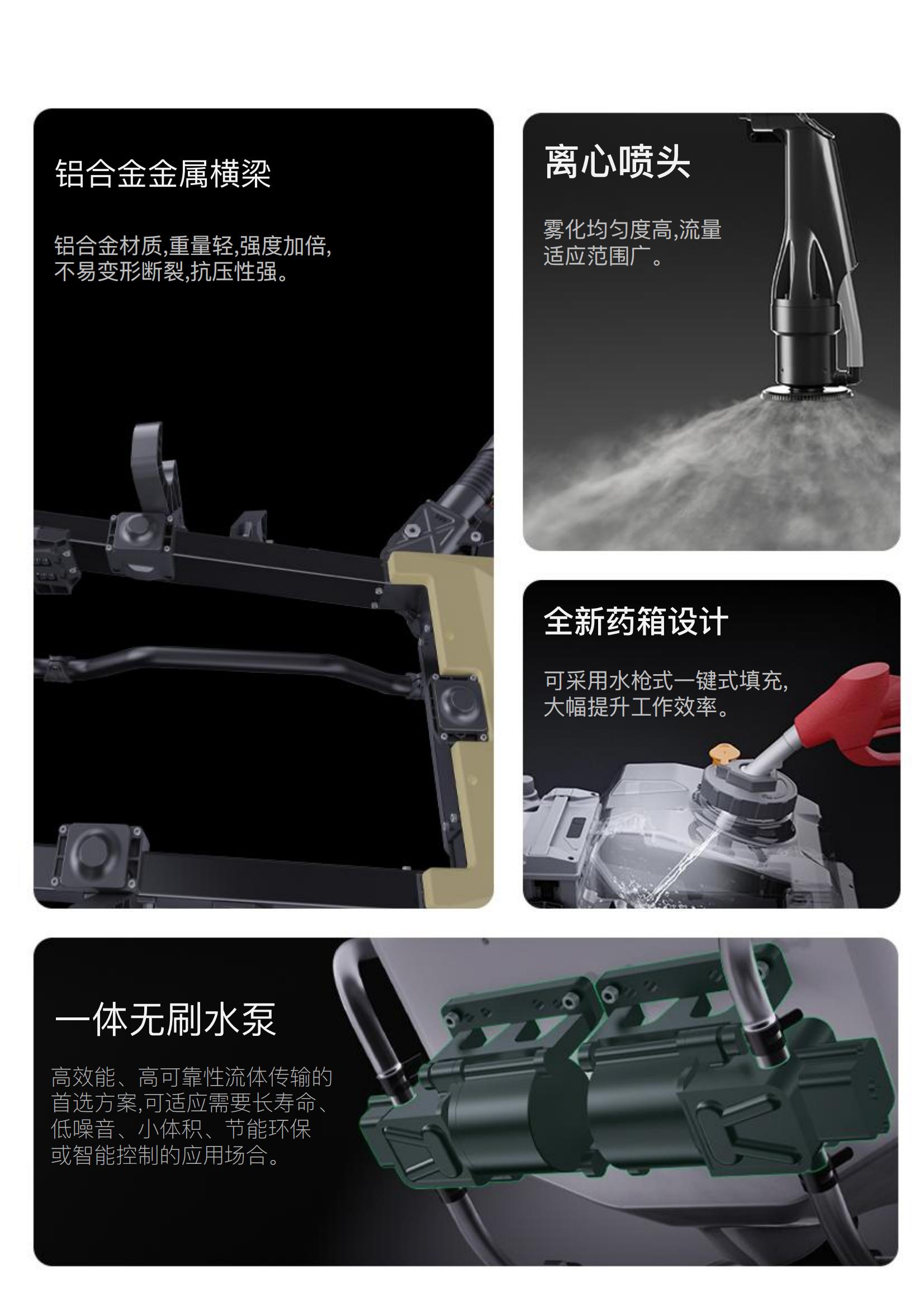 铝合金金属横梁

铝合金材质,重量轻,强度加倍,不易变形断裂,抗压性强。

离心喷头

雾化均匀度高,流量适应范围广。

全新药箱设计

可采用水枪式一键式填充,大幅提升工作效率。

一体无刷水泵

高效能、高可靠性流体传输的首选方案,可适应需要长寿命、低噪音、小体积、节能环保或智能控制的应用场合。