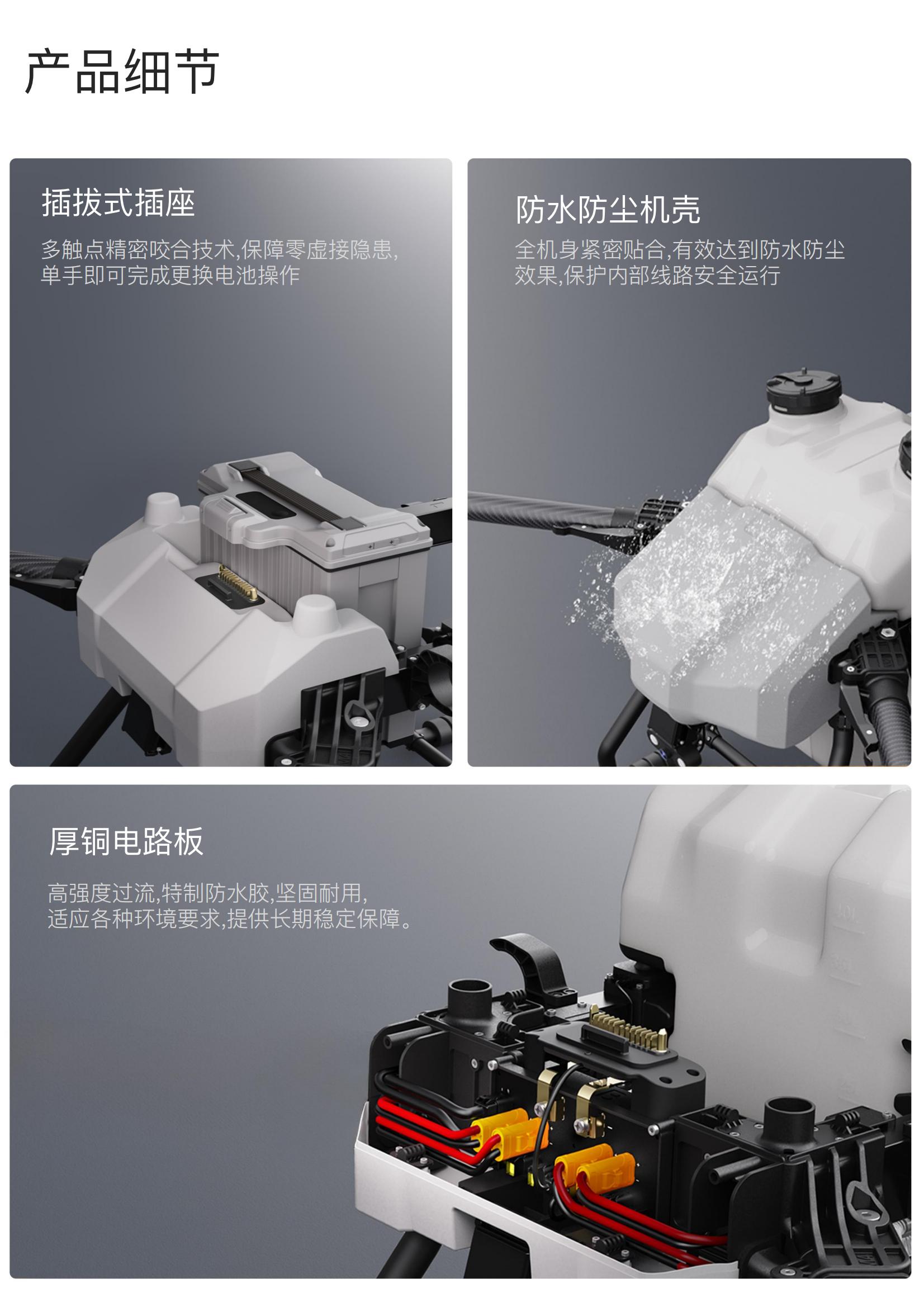 产品细节

插拔式插座

多触点精密咬合技术,保障零虚接隐患,单手即可完成更换电池操作

防水防尘机壳

全机身紧密贴合,有效达到防水防尘效果,保护内部线路安全运行

厚铜电路板

高强度过流,特制防水胶,坚固耐用,适应各种环境要求,提供长期稳定保障。