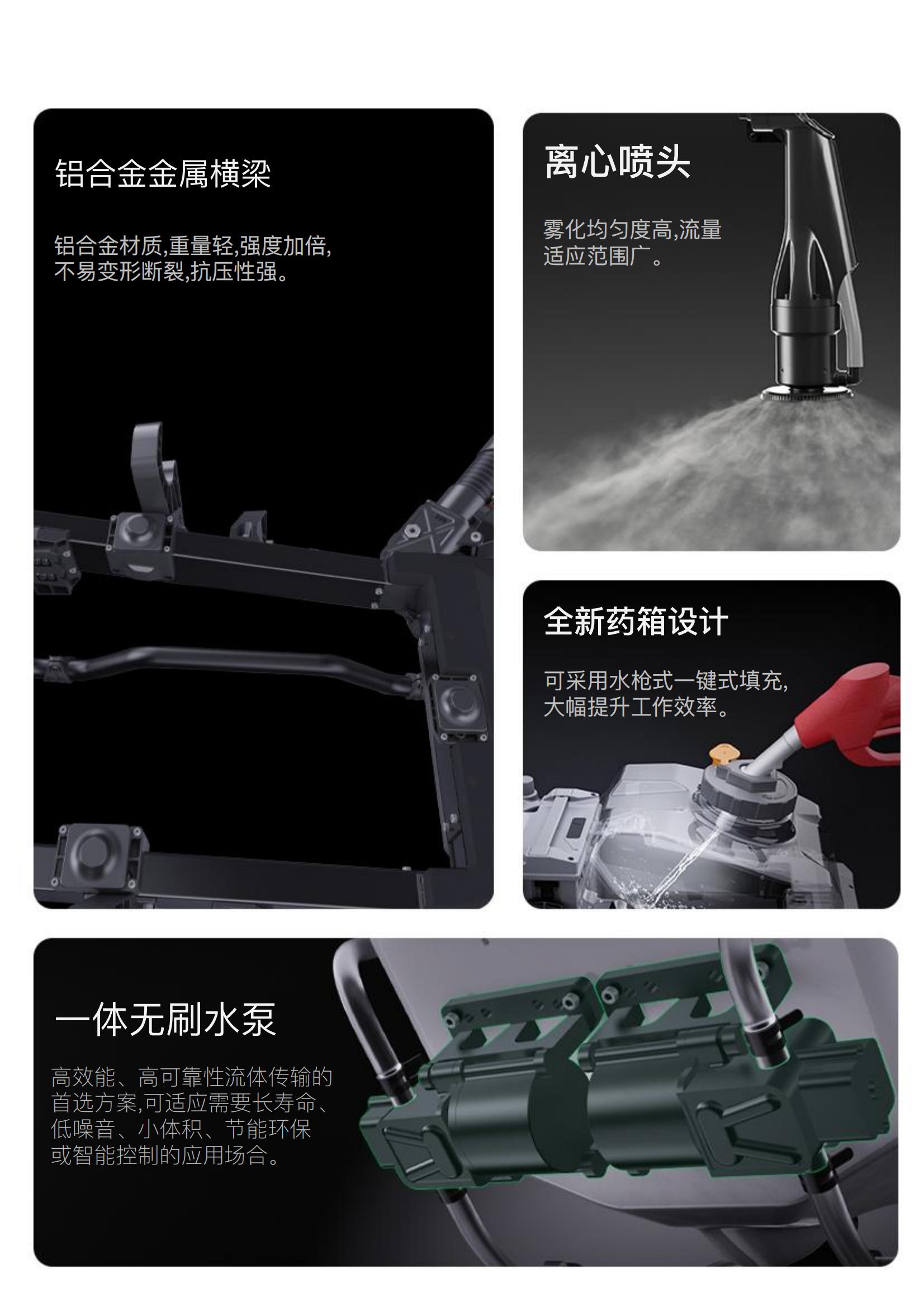 铝合金金属横梁

铝合金材质,重量轻,强度加倍,不易变形断裂,抗压性强。

离心喷头

雾化均匀度高,流量适应范围广。

全新药箱设计

可采用水枪式一键式填充,大幅提升工作效率。

一体无刷水泵

高效能、高可靠性流体传输的首选方案,可适应需要长寿命、低噪音、小体积、节能环保或智能控制的应用场合。