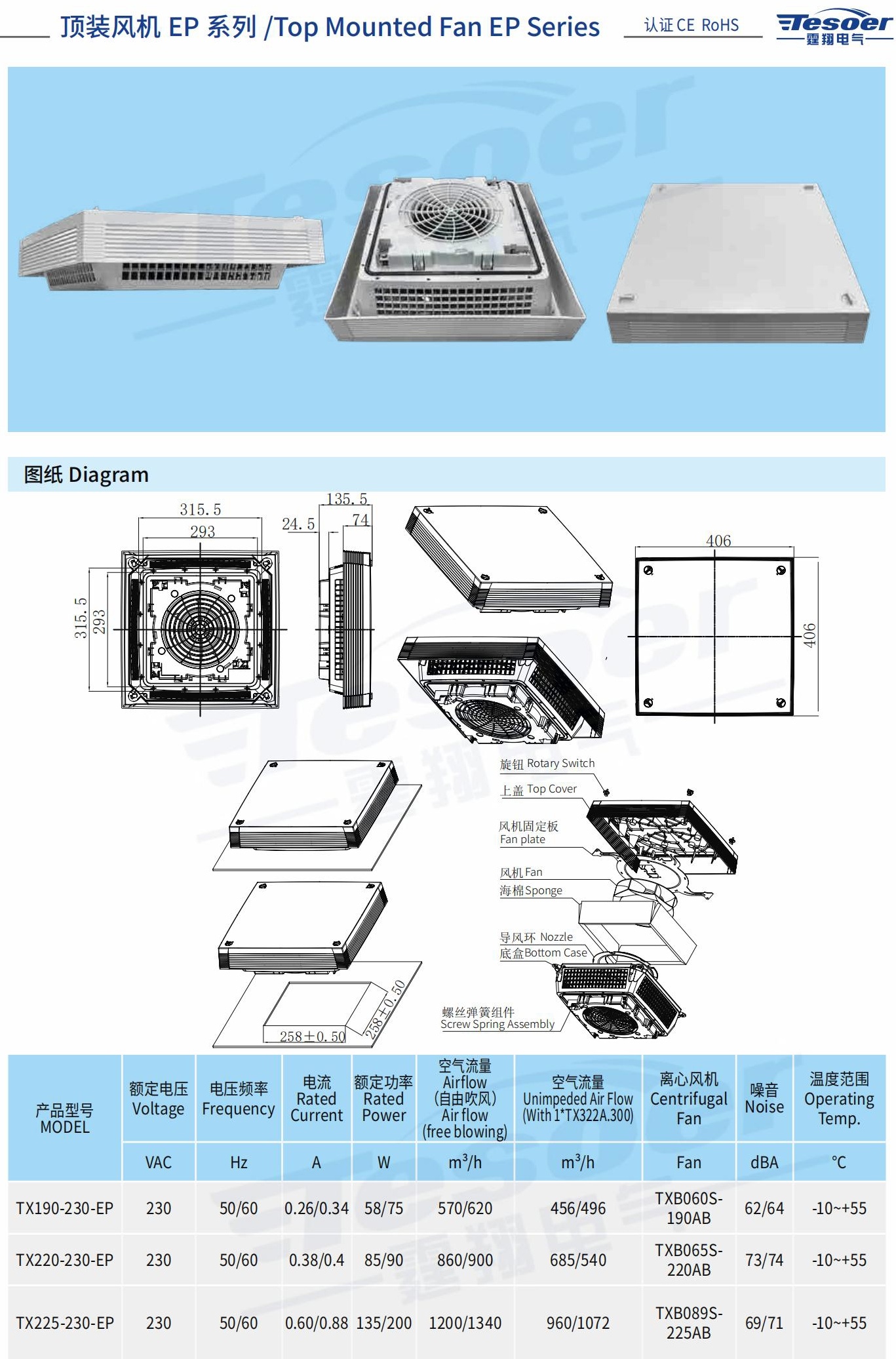 顶装风机 EP 系列 /Top Mounted Fan EP Series

认证 CE RoHS

Tesoer 霆翔电气

图纸 Diagram

315.5
293
315.5
293
135.5
24.5
74
406
406

旋钮 Rotary Switch
上盖 Top Cover
风机固定板 Fan plate
风机 Fan
海棉 Sponge
导风环 Nozzle
底盒 Bottom Case
螺丝弹簧组件 Screw Spring Assembly

258±0.50
258±0.50

| 产品型号 MODEL | 额定电压 Voltage | 电压频率 Frequency | 电流 Rated Current | 额定功率 Rated Power | 空气流量 Airflow (自由吹风) Air flow (free blowing) | 空气流量 Unimpeded Air Flow (With 1*TX322A.300) | 离心风机 Centrifugal Fan | 噪音 Noise | 温度范围 Operating Temp. |
|---|---|---|---|---|---|---|---|---|---|
| | VAC | Hz | A | W | $m^3/h$ | $m^3/h$ | Fan | dBA | °C |
| TX190-230-EP | 230 | 50/60 | 0.26/0.34 | 58/75 | 570/620 | 456/496 | TXB060S-190AB | 62/64 | -10~+55 |
| TX220-230-EP | 230 | 50/60 | 0.38/0.4 | 85/90 | 860/900 | 685/540 | TXB065S-220AB | 73/74 | -10~+55 |
| TX225-230-EP | 230 | 50/60 | 0.60/0.88 | 135/200 | 1200/1340 | 960/1072 | TXB089S-225AB | 69/71 | -10~+55 |