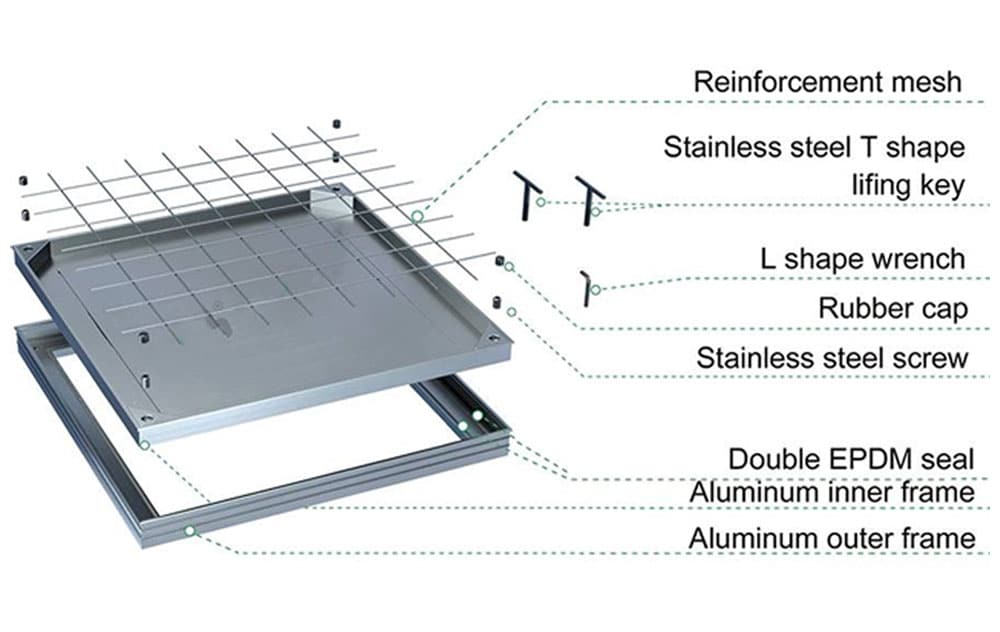 Reinforcement mesh

Stainless steel T shape lifing key

L shape wrench

Rubber cap

Stainless steel screw

Double EPDM seal

Aluminum inner frame

Aluminum outer frame