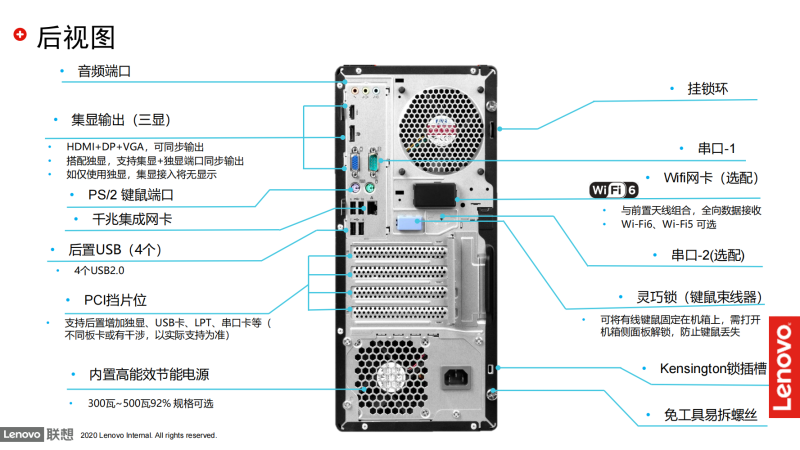 后视图

• 音频端口

• 集显输出（三显）

• HDMI+DP+VGA，可同步输出
• 搭配独显，支持集显+独显端口同步输出
• 如仅使用独显，集显接入将无显示

• PS/2 键鼠端口

• 千兆集成网卡

• 后置USB（4个）

• 4个USB2.0

• PCI挡片位

• 支持后置增加独显、USB卡、LPT、串口卡等（不同板卡或有干涉，以实际支持为准）

• 内置高能效节能电源

• 300瓦~500瓦92% 规格可选

• 挂锁环

• 串口-1

• Wifi网卡（选配）

WiFi 6

• 与前置天线组合，全向数据接收
• Wi-Fi6、Wi-Fi5 可选

• 串口-2(选配)

• 灵巧锁（键鼠束线器）

• 可将有线键鼠固定在机箱上，需打开机箱侧面板解锁，防止键鼠丢失

• Kensington锁插槽

• 免工具易拆螺丝

Lenovo

Lenovo 联想 2020 Lenovo Internal. All rights reserved.