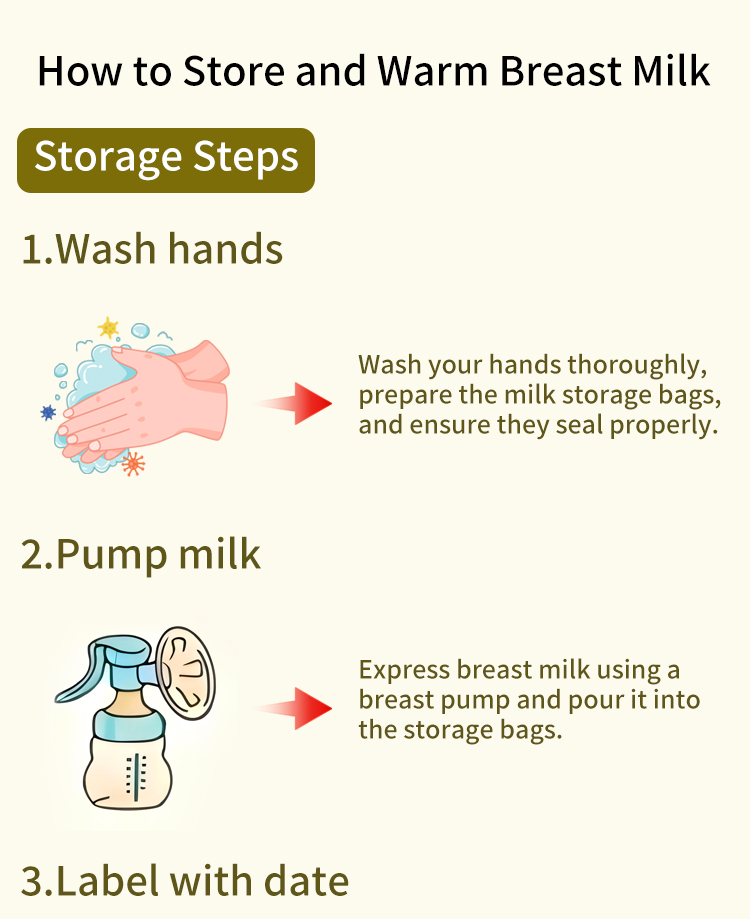 How to Store and Warm Breast Milk

Storage Steps

1.Wash hands

Wash your hands thoroughly, prepare the milk storage bags, and ensure they seal properly.

2.Pump milk

Express breast milk using a breast pump and pour it into the storage bags.

3.Label with date