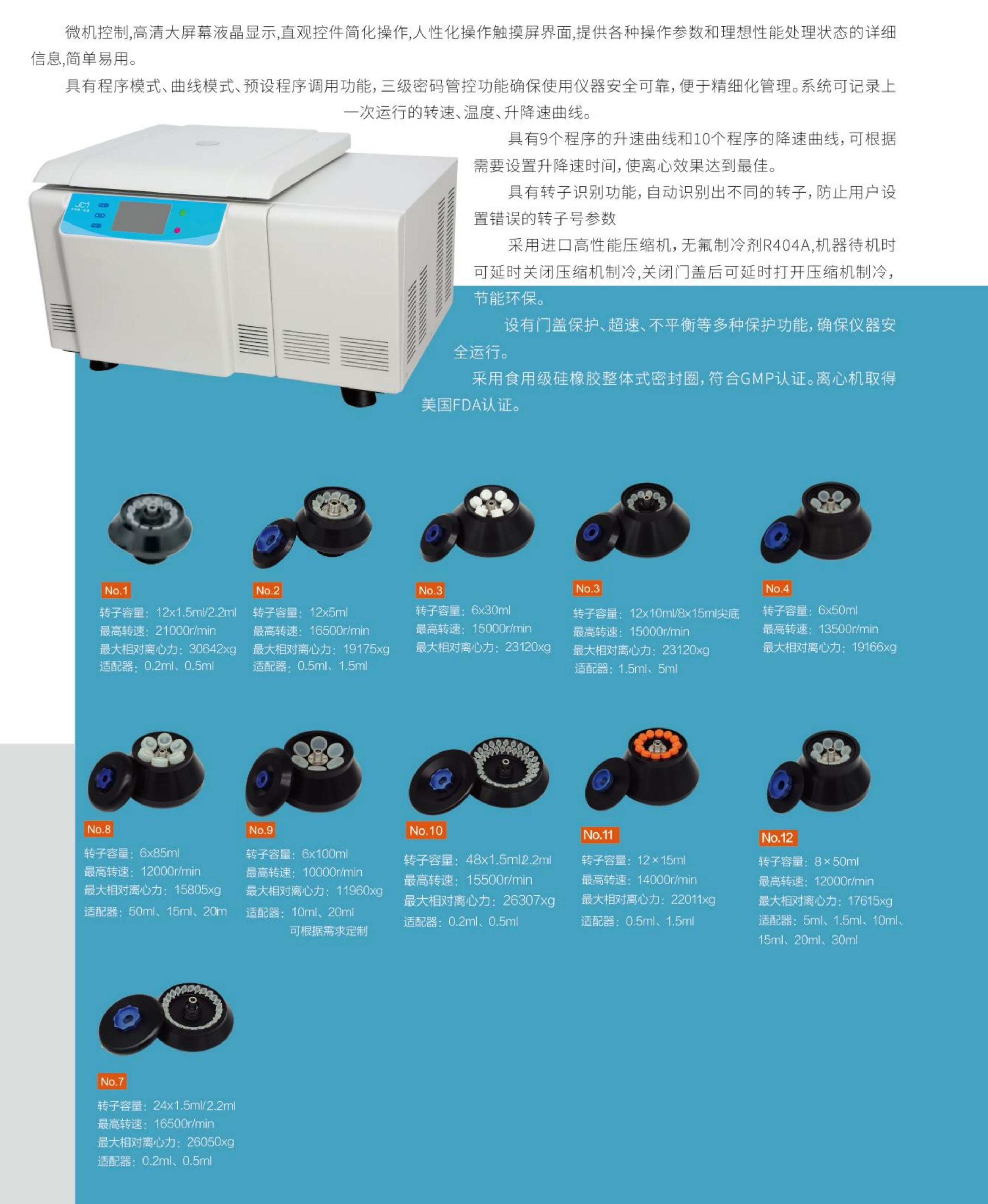 微机控制,高清大屏幕液晶显示,直观控件简化操作,人性化操作触摸屏界面,提供各种操作参数和理想性能处理状态的详细信息,简单易用。

具有程序模式、曲线模式、预设程序调用功能，三级密码管控功能确保使用仪器安全可靠，便于精细化管理。系统可记录上一次运行的转速、温度、升降速曲线。

JC7

具有9个程序的升速曲线和10个程序的降速曲线，可根据需要设置升降速时间，使离心效果达到最佳。

具有转子识别功能，自动识别出不同的转子，防止用户设置错误的转子号参数

采用进口高性能压缩机，无氟制冷剂R404A,机器待机时可延时关闭压缩机制冷,关闭门盖后可延时打开压缩机制冷，节能环保。

设有门盖保护、超速、不平衡等多种保护功能，确保仪器安全运行。

采用食用级硅橡胶整体式密封圈，符合GMP认证。离心机取得美国FDA认证。

No.1
转子容量：12x1.5ml/2.2ml
最高转速：21000r/min
最大相对离心力：30642xg
适配器：0.2ml、0.5ml

No.2
转子容量：12x5ml
最高转速：16500r/min
最大相对离心力：19175xg
适配器：0.5ml、1.5ml

No.3
转子容量：6x30ml
最高转速：15000r/min
最大相对离心力：23120xg

No.3
转子容量：12x10ml/8x15ml尖底
最高转速：15000r/min
最大相对离心力：23120xg
适配器：1.5ml、5ml

No.4
转子容量：6x50ml
最高转速：13500r/min
最大相对离心力：19166xg

No.8
转子容量：6x85ml
最高转速：12000r/min
最大相对离心力：15805xg
适配器：50ml、15ml、20m

No.9
转子容量：6x100ml
最高转速：10000r/min
最大相对离心力：11960xg
适配器：10ml、20ml
可根据需求定制

No.10
转子容量：48x1.5ml2.2ml
最高转速：15500r/min
最大相对离心力：26307xg
适配器：0.2ml、0.5ml

No.11
转子容量：12×15ml
最高转速：14000r/min
最大相对离心力：22011xg
适配器：0.5ml、1.5ml

No.12
转子容量：8×50ml
最高转速：12000r/min
最大相对离心力：17615xg
适配器：5ml、1.5ml、10ml、15ml、20ml、30ml

No.7
转子容量：24x1.5ml/2.2ml
最高转速：16500r/min
最大相对离心力：26050xg
适配器：0.2ml、0.5ml