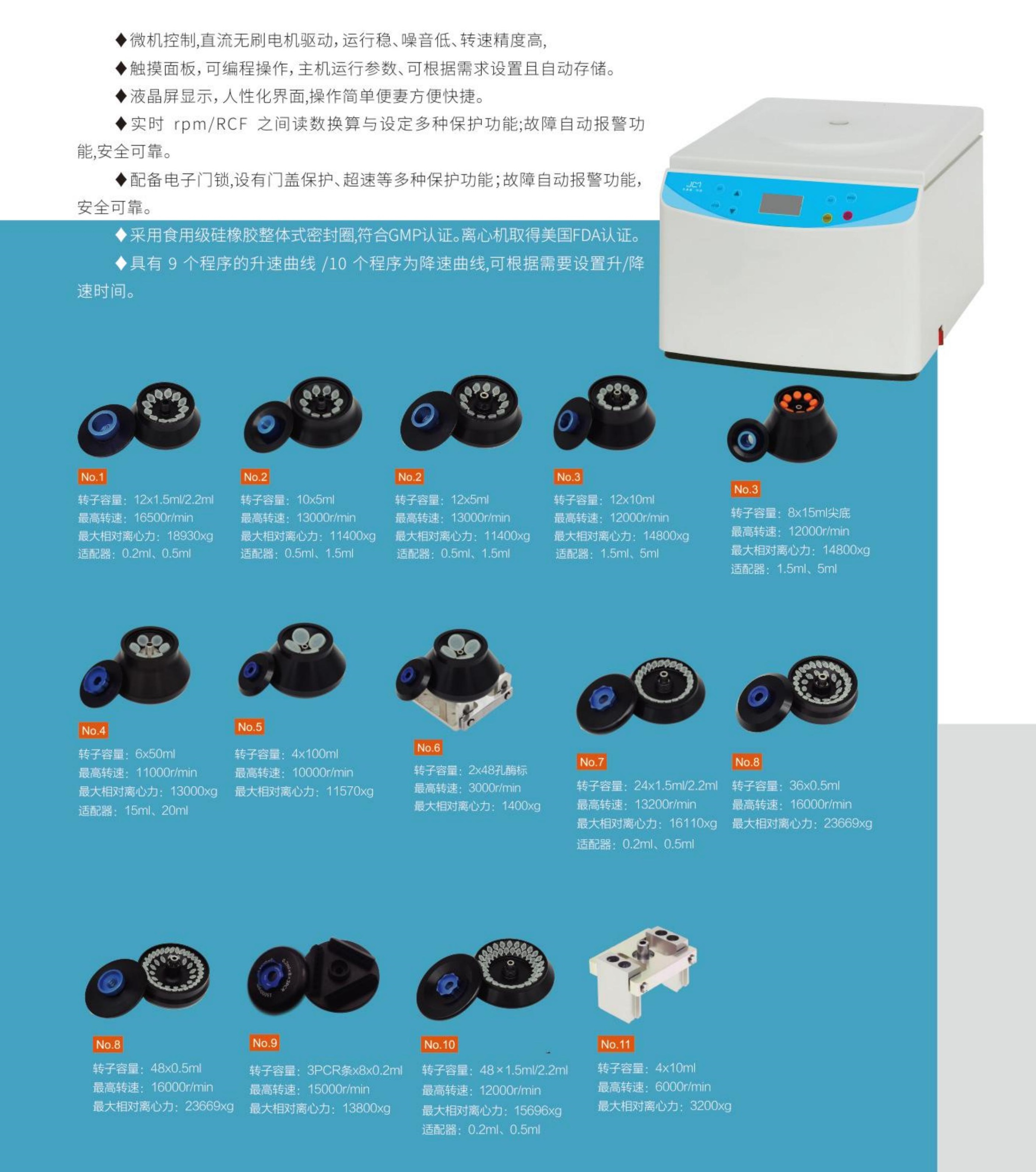 ◆微机控制,直流无刷电机驱动,运行稳、噪音低、转速精度高,

◆触摸面板,可编程操作,主机运行参数、可根据需求设置且自动存储。

◆液晶屏显示,人性化界面,操作简单便妻方便快捷。

◆实时 rpm/RCF 之间读数换算与设定多种保护功能;故障自动报警功能,安全可靠。

◆配备电子门锁,设有门盖保护、超速等多种保护功能;故障自动报警功能,安全可靠。

◆采用食用级硅橡胶整体式密封圈,符合GMP认证。离心机取得美国FDA认证。

◆具有 9 个程序的升速曲线 /10 个程序为降速曲线,可根据需要设置升/降速时间。

No.1
转子容量:12x1.5ml/2.2ml
最高转速:16500r/min
最大相对离心力:18930xg
适配器:0.2ml、0.5ml

No.2
转子容量:10x5ml
最高转速:13000r/min
最大相对离心力:11400xg
适配器:0.5ml、1.5ml

No.2
转子容量:12x5ml
最高转速:13000r/min
最大相对离心力:11400xg
适配器:0.5ml、1.5ml

No.3
转子容量:12x10ml
最高转速:12000r/min
最大相对离心力:14800xg
适配器:1.5ml、5ml

No.3
转子容量:8x15ml尖底
最高转速:12000r/min
最大相对离心力:14800xg
适配器:1.5ml、5ml

No.4
转子容量:6x50ml
最高转速:11000r/min
最大相对离心力:13000xg
适配器:15ml、20ml

No.5
转子容量:4x100ml
最高转速:10000r/min
最大相对离心力:11570xg

No.6
转子容量:2x48孔酶标
最高转速:3000r/min
最大相对离心力:1400xg

No.7
转子容量:24x1.5ml/2.2ml
最高转速:13200r/min
最大相对离心力:16110xg
适配器:0.2ml、0.5ml

No.8
转子容量:36x0.5ml
最高转速:16000r/min
最大相对离心力:23669xg

No.8
转子容量:48x0.5ml
最高转速:16000r/min
最大相对离心力:23669xg

No.9
转子容量:3PCR条x8x0.2ml
最高转速:15000r/min
最大相对离心力:13800xg

No.10
转子容量:48×1.5ml/2.2ml
最高转速:12000r/min
最大相对离心力:15696xg
适配器:0.2ml、0.5ml

No.11
转子容量:4x10ml
最高转速:6000r/min
最大相对离心力:3200xg