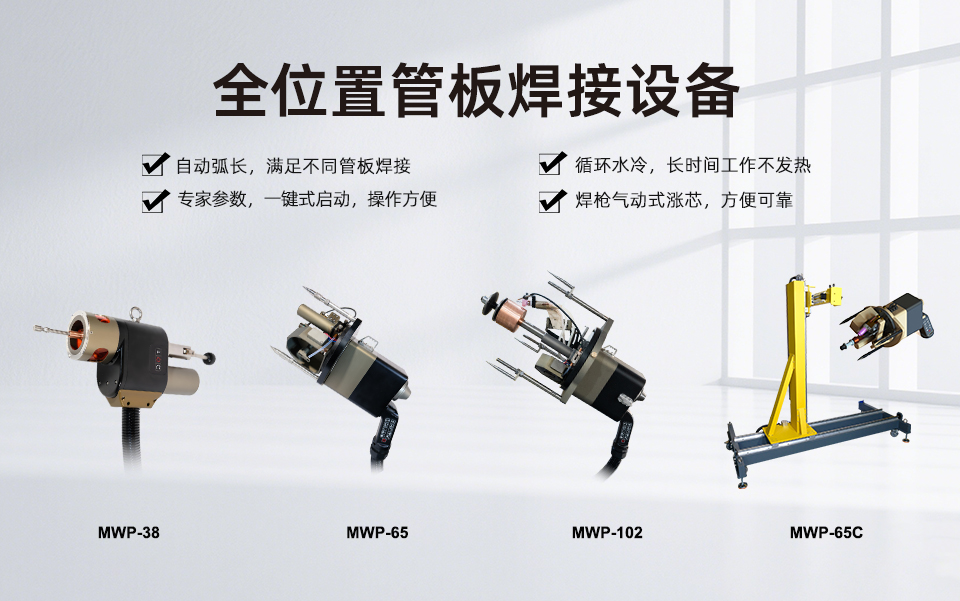 全位置管板焊接设备

自动弧长，满足不同管板焊接
专家参数，一键式启动，操作方便

循环水冷，长时间工作不发热
焊枪气动式涨芯，方便可靠

MWP-38

MWP-65

MWP-102

MWP-65C