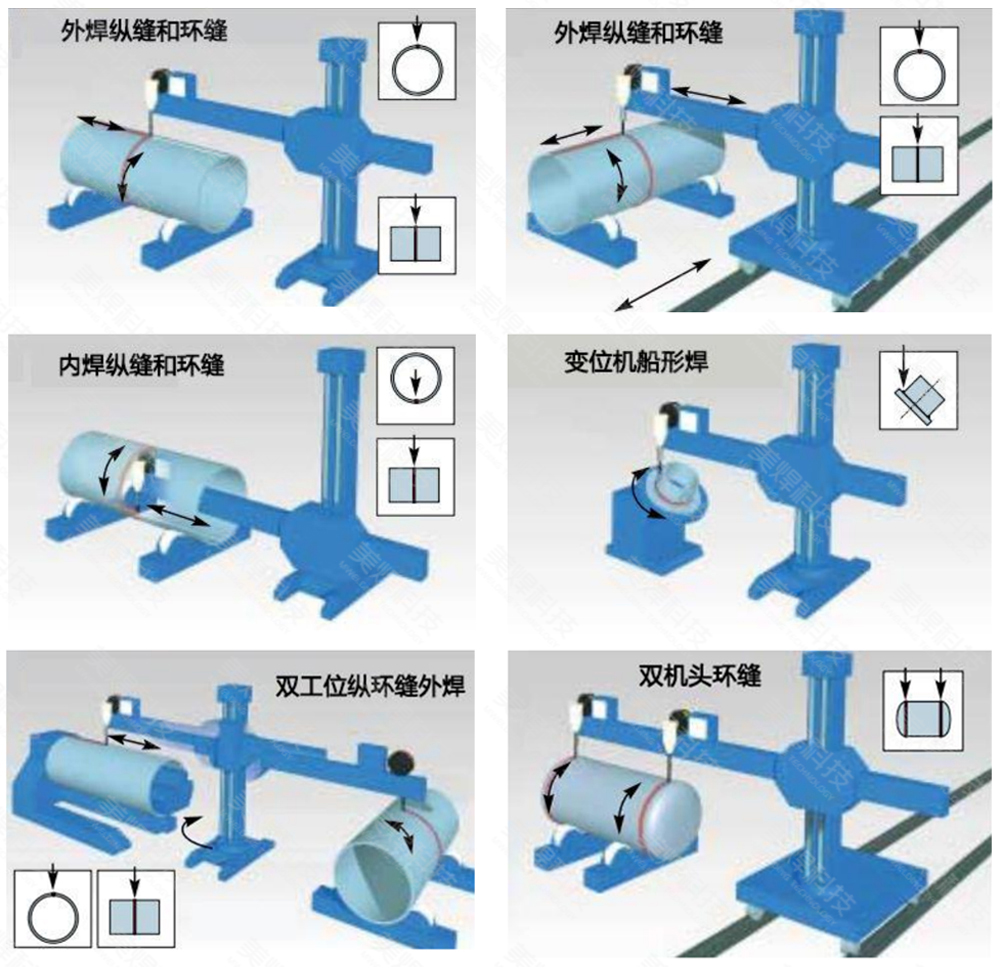 外焊纵缝和环缝

外焊纵缝和环缝

内焊纵缝和环缝

变位机船形焊

双工位纵环缝外焊

双机头环缝