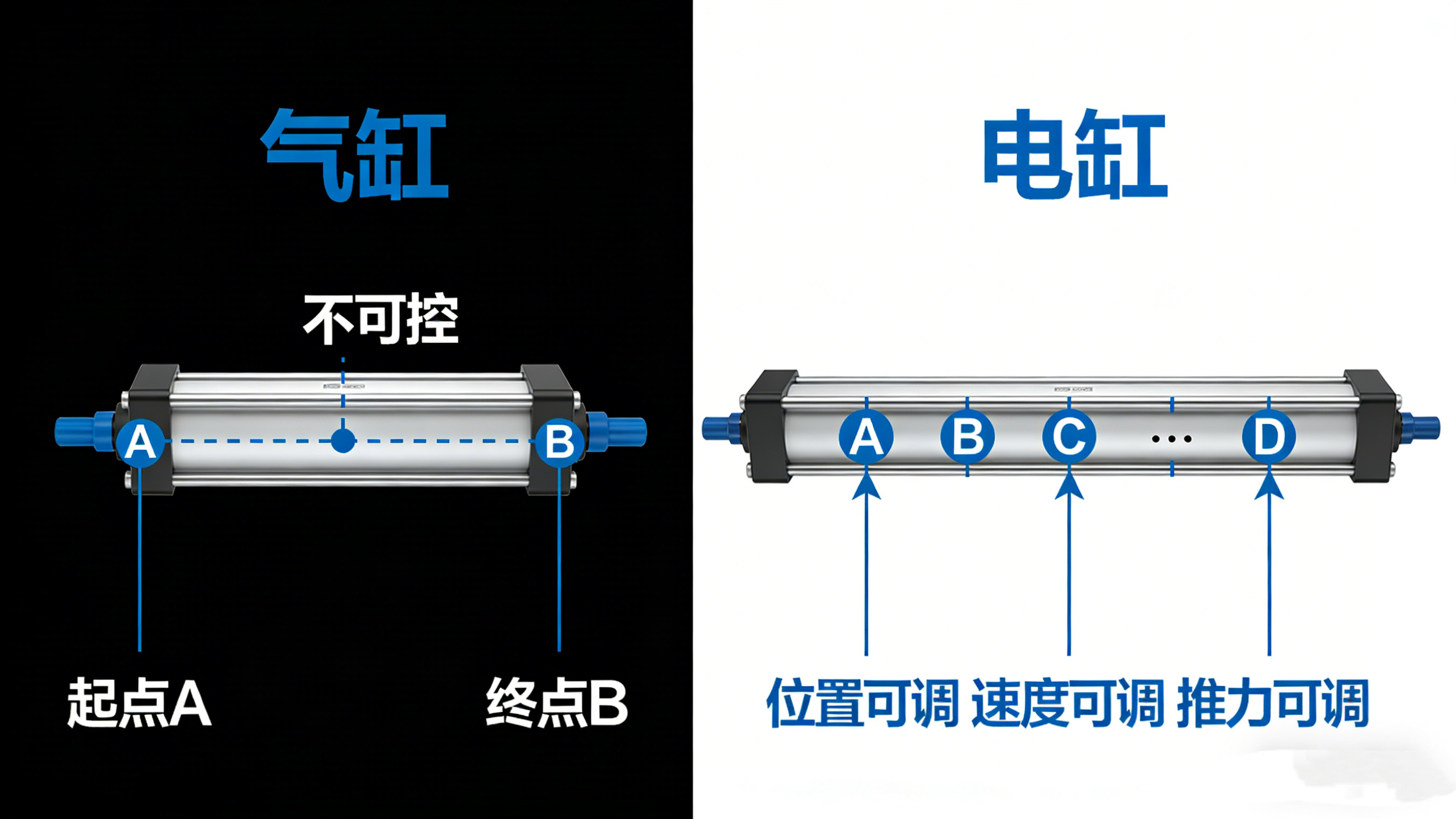 气缸

不可控

A

B

起点A

终点B

电缸

A B C ... D

位置可调 速度可调 推力可调