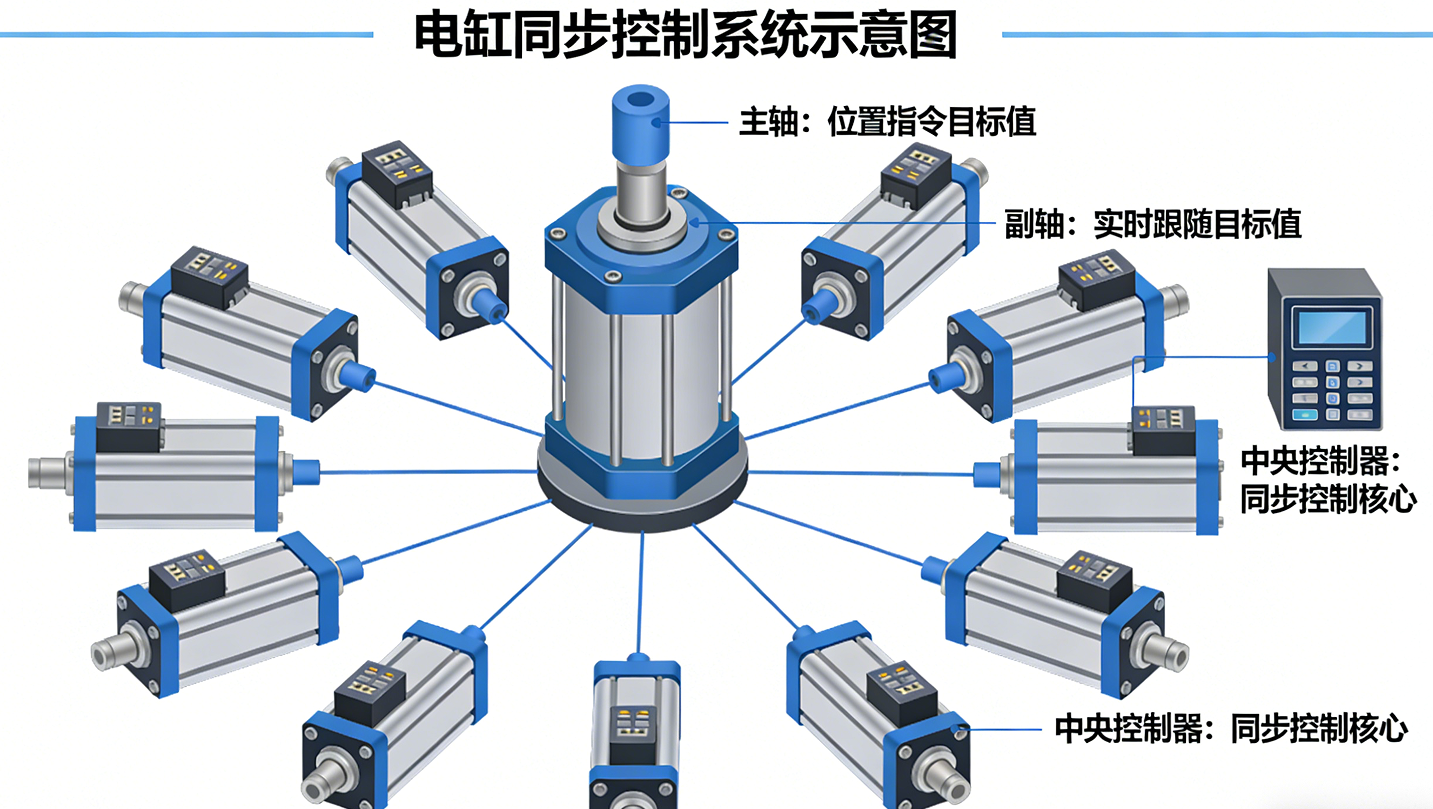 电缸同步控制系统示意图

主轴：位置指令目标值

副轴：实时跟随目标值

中央控制器：同步控制核心

中央控制器：同步控制核心