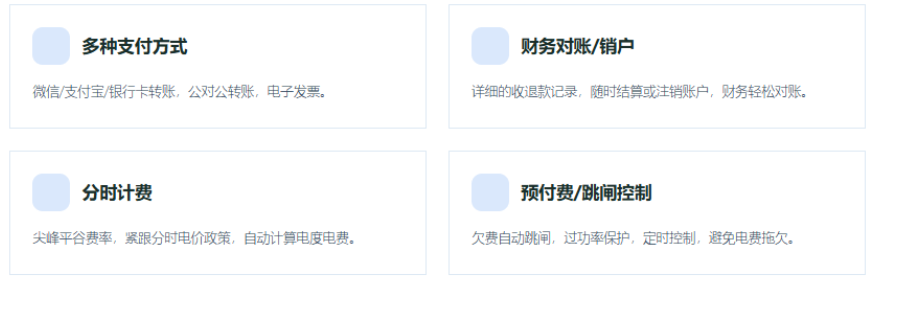 多种支付方式

微信/支付宝/银行卡转账，公对公转账，电子发票。

财务对账/销户

详细的收退款记录，随时结算或注销账户，财务轻松对账。

分时计费

尖峰平谷费率，紧跟分时电价政策，自动计算电度电费。

预付费/跳闸控制

欠费自动跳闸，过功率保护，定时控制，避免电费拖欠。