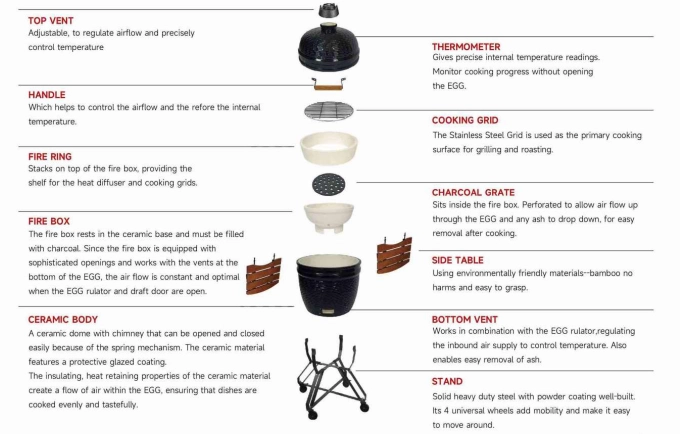 TOP VENT
Adjustable, to regulate airflow and precisely control temperature

HANDLE
Which helps to control the airflow and the refore the internal temperature.

FIRE RING
Stacks on top of the fire box, providing the shelf for the heat diffuser and cooking grids.

FIRE BOX
The fire box rests in the ceramic base and must be filled with charcoal. Since the fire box is equipped with sophisticated openings and works with the vents at the bottom of the EGG, the air flow is constant and optimal when the EGG rulator and draft door are open.

CERAMIC BODY
A ceramic dome with chimney that can be opened and closed easily because of the spring mechanism. The ceramic material features a protective glazed coating.
The insulating, heat retaining properties of the ceramic material create a flow of air within the EGG, ensuring that dishes are cooked evenly and tastefully.

THERMOMETER
Gives precise internal temperature readings. Monitor cooking progress without opening the EGG.

COOKING GRID
The Stainless Steel Grid is used as the primary cooking surface for grilling and roasting.

CHARCOAL GRATE
Sits inside the fire box. Perforated to allow air flow up through the EGG and any ash to drop down, for easy removal after cooking.

SIDE TABLE
Using environmentally friendly materials--bamboo no harms and easy to grasp.

BOTTOM VENT
Works in combination with the EGG rulator,regulating the inbound air supply to control temperature. Also enables easy removal of ash.

STAND
Solid heavy duty steel with powder coating well-built. Its 4 universal wheels add mobility and make it easy to move around.