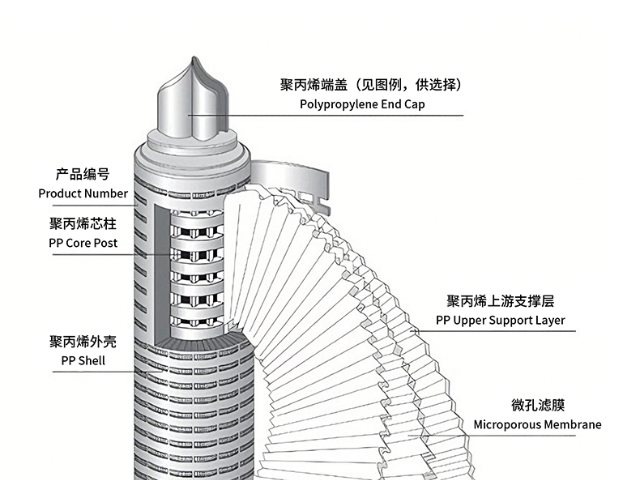 聚丙烯端盖（见图例，供选择）
Polypropylene End Cap

产品编号
Product Number

聚丙烯芯柱
PP Core Post

聚丙烯上游支撑层
PP Upper Support Layer

聚丙烯外壳
PP Shell

微孔滤膜
Microporous Membrane