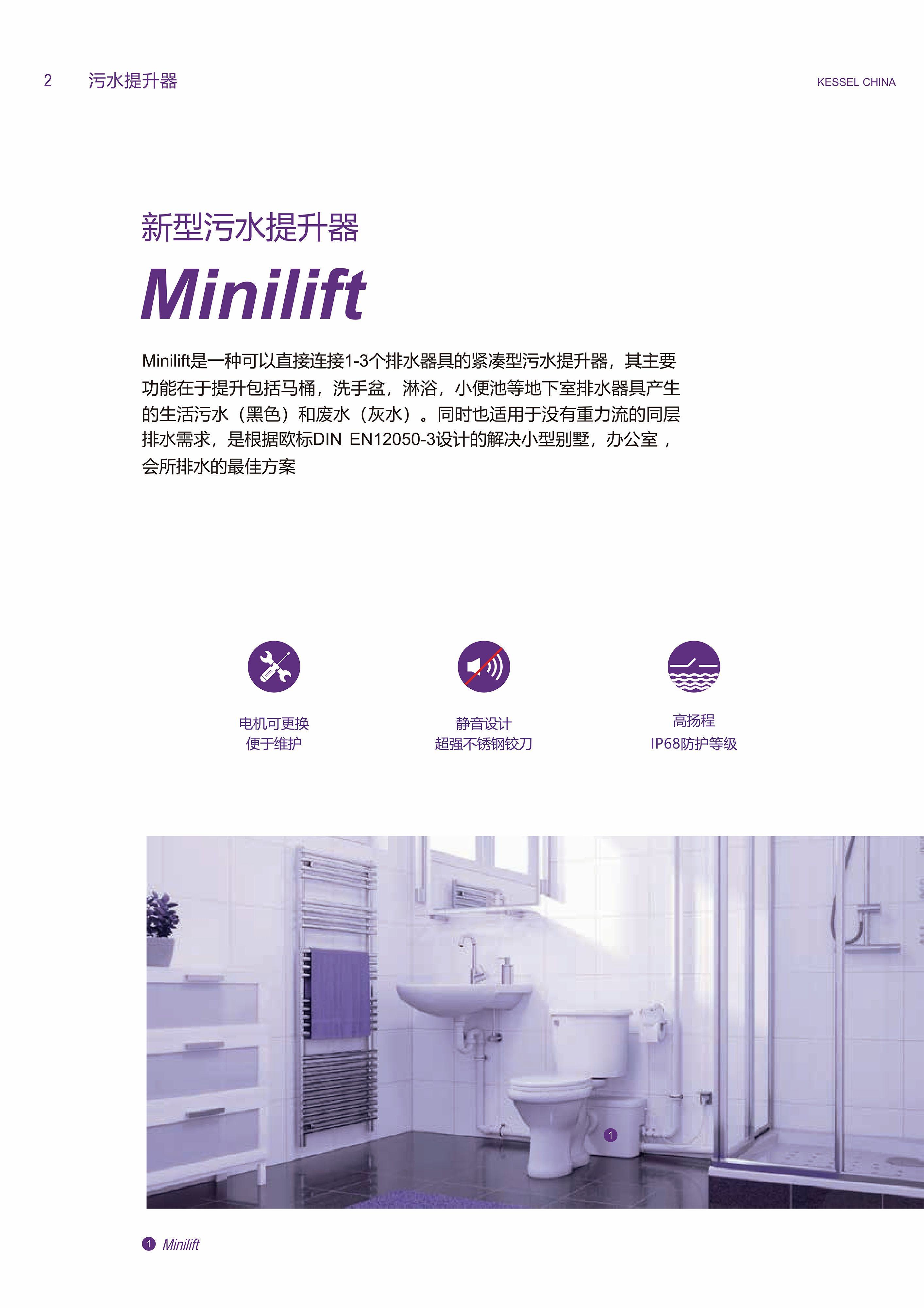 2 污水提升器

KESSEL CHINA

新型污水提升器

Minilift

Minilift是一种可以直接连接1-3个排水器具的紧凑型污水提升器，其主要功能在于提升包括马桶，洗手盆，淋浴，小便池等地下室排水器具产生的生活污水（黑色）和废水（灰水）。同时也适用于没有重力流的同层排水需求，是根据欧标DIN EN12050-3设计的解决小型别墅，办公室，会所排水的最佳方案

电机可更换
便于维护

静音设计
超强不锈钢铰刀

高扬程
IP68防护等级

1

1 Minilift