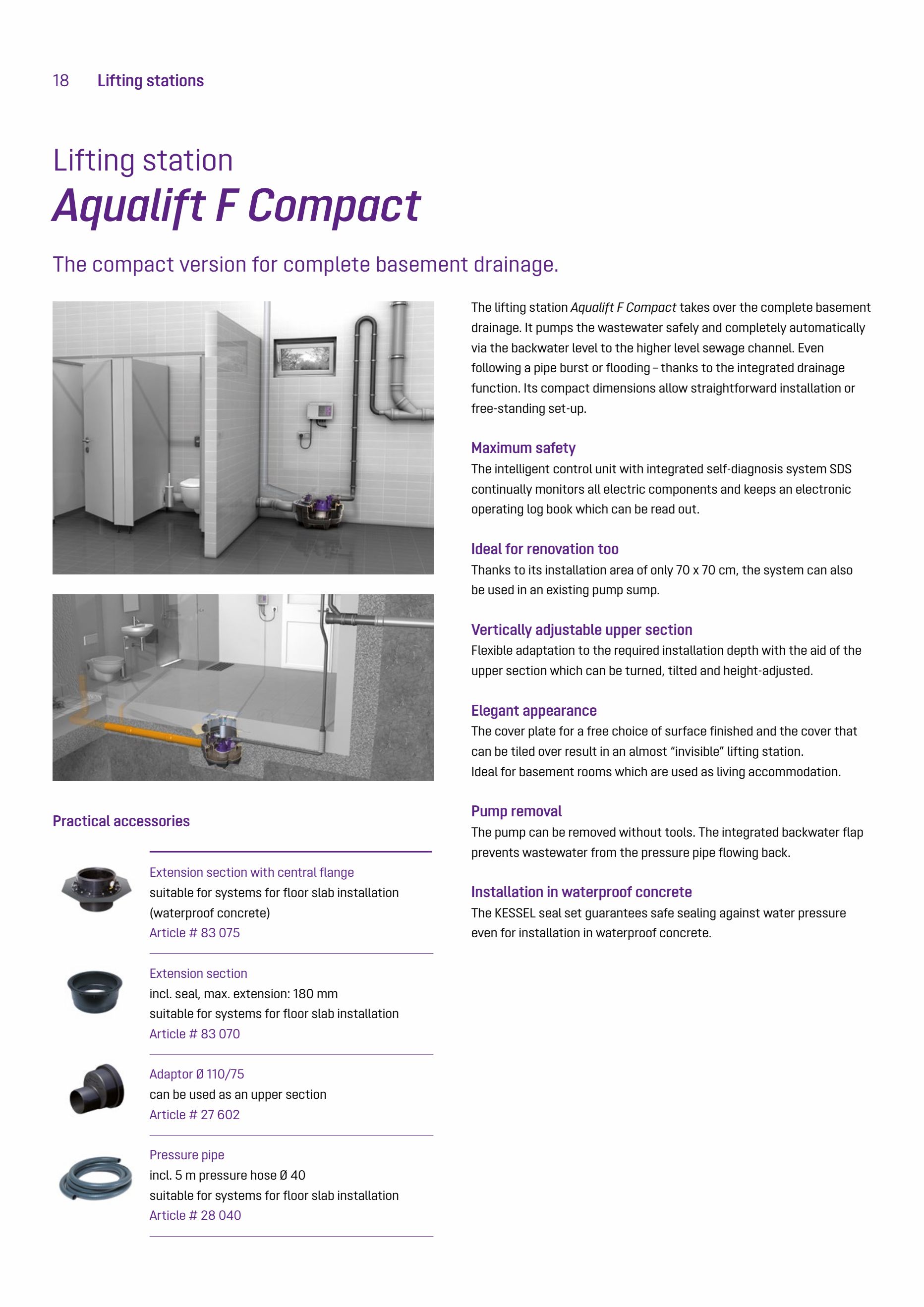 18 Lifting stations

Lifting station
Aqualift F Compact

The compact version for complete basement drainage.

Practical accessories

Extension section with central flange
suitable for systems for floor slab installation (waterproof concrete)
Article # 83 075

Extension section
incl. seal, max. extension: 180 mm
suitable for systems for floor slab installation
Article # 83 070

Adaptor Ø 110/75
can be used as an upper section
Article # 27 602

Pressure pipe
incl. 5 m pressure hose Ø 40
suitable for systems for floor slab installation
Article # 28 040

The lifting station Aqualift F Compact takes over the complete basement drainage. It pumps the wastewater safely and completely automatically via the backwater level to the higher level sewage channel. Even following a pipe burst or flooding – thanks to the integrated drainage function. Its compact dimensions allow straightforward installation or free-standing set-up.

Maximum safety
The intelligent control unit with integrated self-diagnosis system SDS continually monitors all electric components and keeps an electronic operating log book which can be read out.

Ideal for renovation too
Thanks to its installation area of only 70 x 70 cm, the system can also be used in an existing pump sump.

Vertically adjustable upper section
Flexible adaptation to the required installation depth with the aid of the upper section which can be turned, tilted and height-adjusted.

Elegant appearance
The cover plate for a free choice of surface finished and the cover that can be tiled over result in an almost “invisible” lifting station.
Ideal for basement rooms which are used as living accommodation.

Pump removal
The pump can be removed without tools. The integrated backwater flap prevents wastewater from the pressure pipe flowing back.

Installation in waterproof concrete
The KESSEL seal set guarantees safe sealing against water pressure even for installation in waterproof concrete.