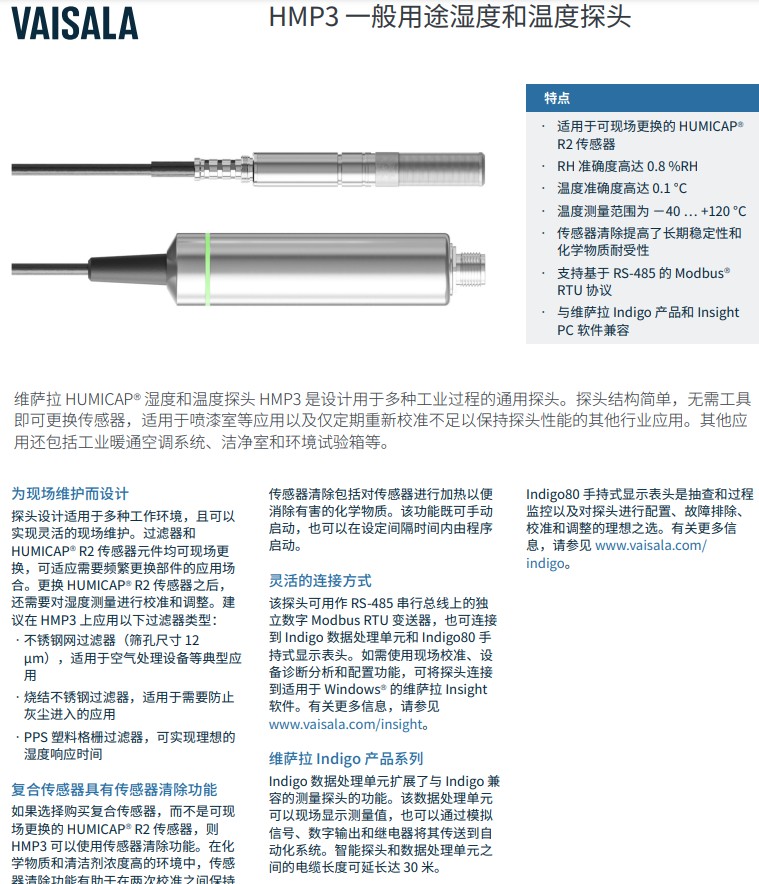 VAISALA

HMP3 一般用途湿度和温度探头

特点

· 适用于可现场更换的 HUMICAP® R2 传感器
· RH 准确度高达 0.8 %RH
· 温度准确度高达 0.1 °C
· 温度测量范围为 −40 … +120 °C
· 传感器清除提高了长期稳定性和化学物质耐受性
· 支持基于 RS-485 的 Modbus® RTU 协议
· 与维萨拉 Indigo 产品和 Insight PC 软件兼容

维萨拉 HUMICAP® 湿度和温度探头 HMP3 是设计用于多种工业过程的通用探头。探头结构简单，无需工具即可更换传感器，适用于喷漆室等应用以及仅定期重新校准不足以保持探头性能的其他行业应用。其他应用还包括工业暖通空调系统、洁净室和环境试验箱等。

为现场维护而设计

探头设计适用于多种工作环境，且可以实现灵活的现场维护。过滤器和 HUMICAP® R2 传感器元件均可现场更换，可适应需要频繁更换部件的应用场合。更换 HUMICAP® R2 传感器之后，还需要对湿度测量进行校准和调整。建议在 HMP3 上应用以下过滤器类型：

· 不锈钢网过滤器（筛孔尺寸 12 µm），适用于空气处理设备等典型应用
· 烧结不锈钢过滤器，适用于需要防止灰尘进入的应用
· PPS 塑料格栅过滤器，可实现理想的湿度响应时间

复合传感器具有传感器清除功能

如果选择购买复合传感器，而不是可现场更换的 HUMICAP® R2 传感器，则 HMP3 可以使用传感器清除功能。在化学物质和清洁剂浓度高的环境中，传感器清除功能有助于在两次校准之间保持

传感器清除包括对传感器进行加热以便消除有害的化学物质。该功能既可手动启动，也可以在设定间隔时间内由程序启动。

灵活的连接方式

该探头可用作 RS-485 串行总线上的独立数字 Modbus RTU 变送器，也可连接到 Indigo 数据处理单元和 Indigo80 手持式显示表头。如需使用现场校准、设备诊断分析和配置功能，可将探头连接到适用于 Windows® 的维萨拉 Insight 软件。有关更多信息，请参见 www.vaisala.com/insight。

维萨拉 Indigo 产品系列

Indigo 数据处理单元扩展了与 Indigo 兼容的测量探头的功能。该数据处理单元可以现场显示测量值，也可以通过模拟信号、数字输出和继电器将其传送到自动化系统。智能探头和数据处理单元之间的电缆长度可延长达 30 米。

Indigo80 手持式显示表头是抽查和过程监控以及对探头进行配置、故障排除、校准和调整的理想之选。有关更多信息，请参见 www.vaisala.com/indigo。